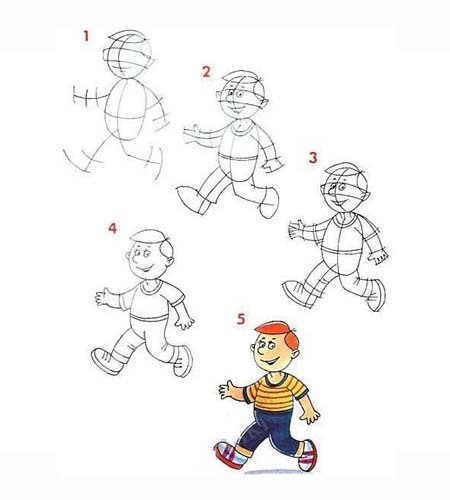 1

2

3

4

5