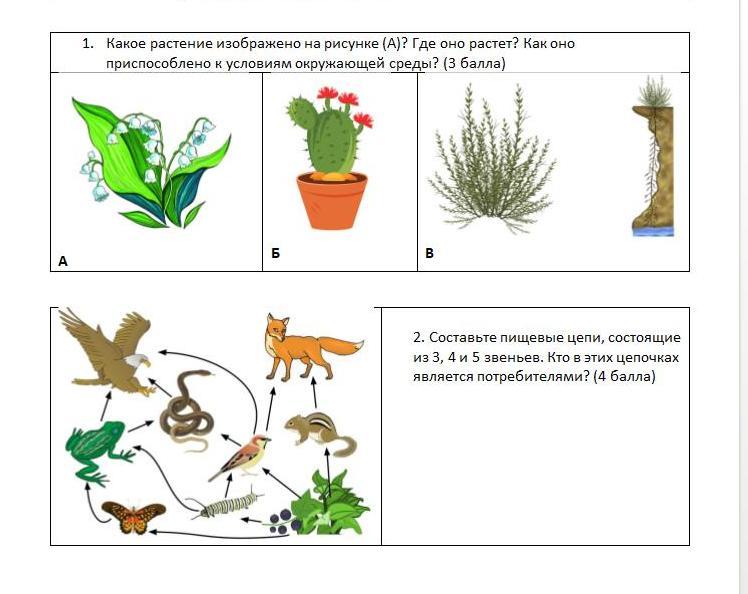 1. Какое растение изображено на рисунке (А)? Где оно растет? Как оно приспособлено к условиям окружающей среды? (3 балла)

А

Б

В

2. Составьте пищевые цепи, состоящие из 3, 4 и 5 звеньев. Кто в этих цепочках является потребителями? (4 балла)