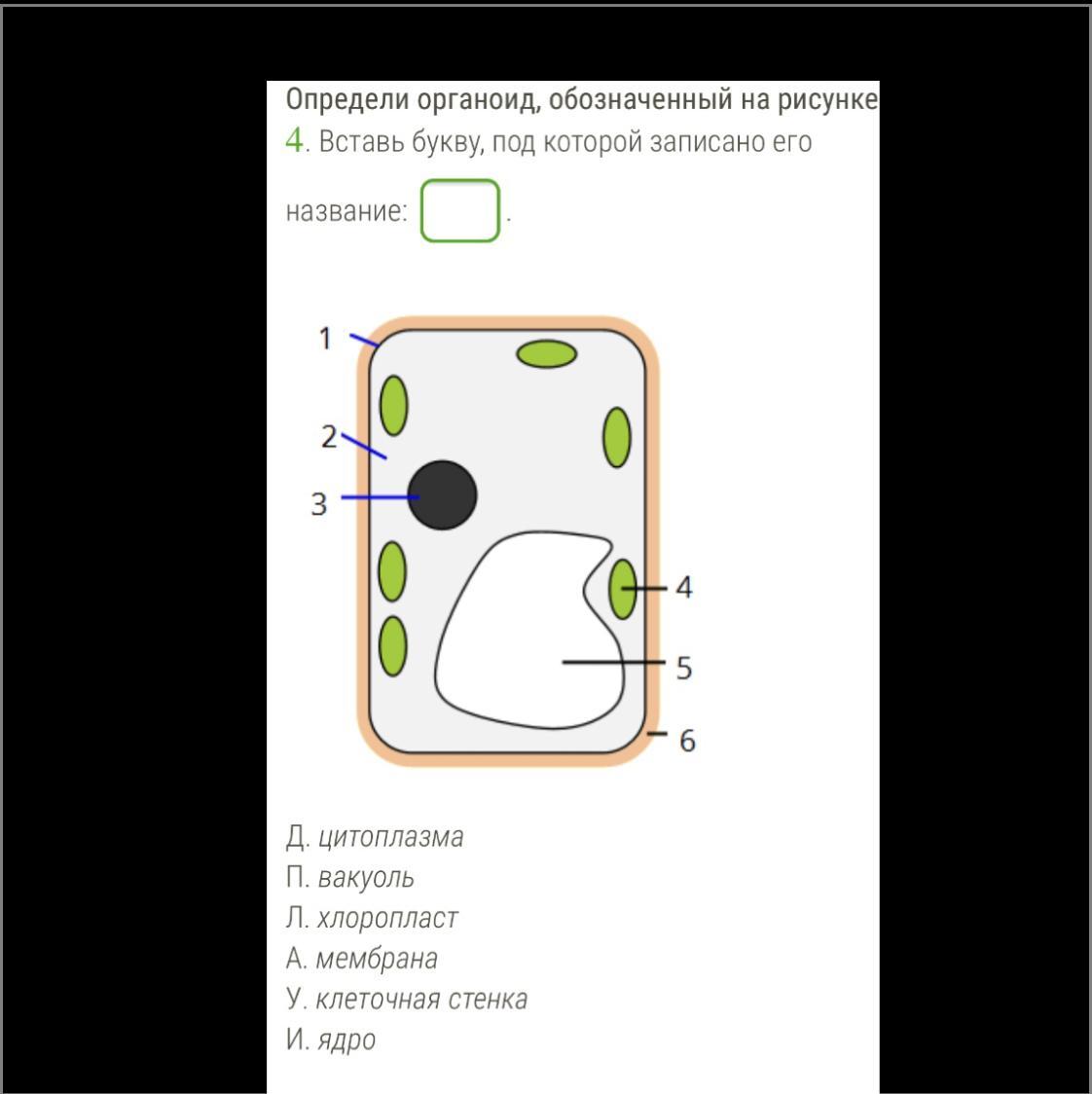 Определи органоид, обозначенный на рисунке 4. Вставь букву, под которой записано его название: .

1
2
3
4
5
6

Д. цитоплазма
П. вакуоль
Л. хлоропласт
А. мембрана
У. клеточная стенка
И. ядро