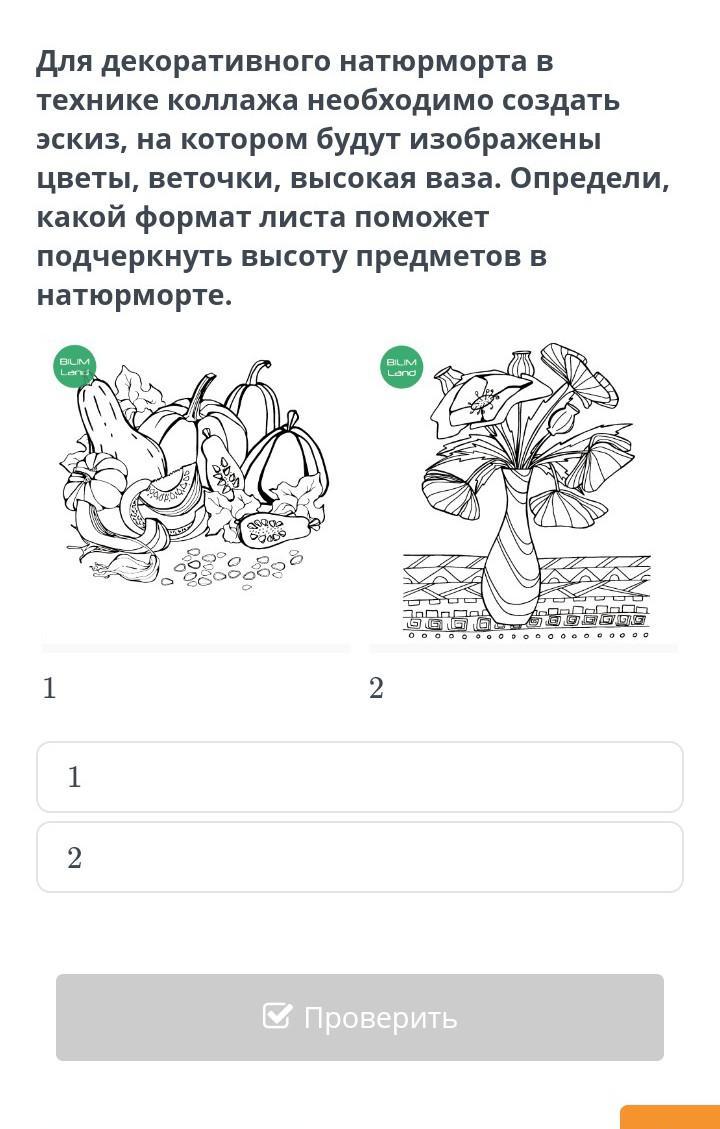 Для декоративного натюрморта в технике коллажа необходимо создать эскиз, на котором будут изображены цветы, веточки, высокая ваза. Определи, какой формат листа поможет подчеркнуть высоту предметов в натюрморте.

BILIM Land

BILIM Land

1

2

1

2

Проверить