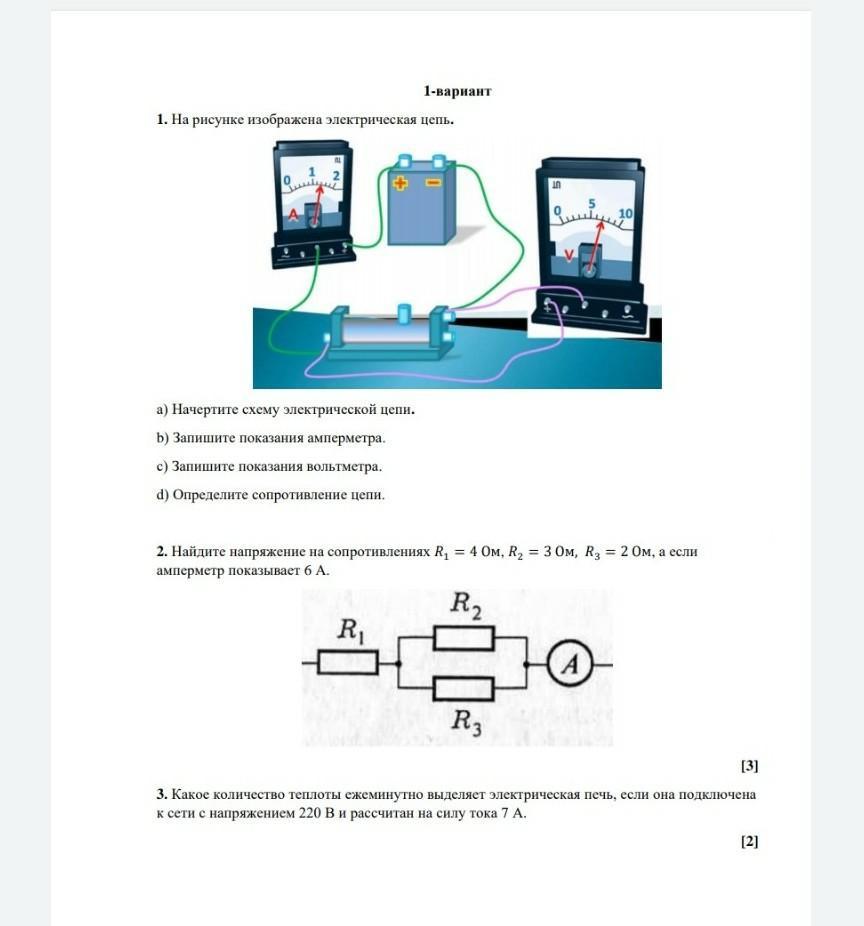 1-вариант

1. На рисунке изображена электрическая цепь.

0 1 2
A
+ −
0 5 10
V

a) Начертите схему электрической цепи.

b) Запишите показания амперметра.

c) Запишите показания вольтметра.

d) Определите сопротивление цепи.

2. Найдите напряжение на сопротивлениях $R_1 = 4$ Ом, $R_2 = 3$ Ом, $R_3 = 2$ Ом, а если амперметр показывает 6 А.

$R_1$ $R_2$ $R_3$ A

[3]

3. Какое количество теплоты ежеминутно выделяет электрическая печь, если она подключена к сети с напряжением 220 В и рассчитан на силу тока 7 А.

[2]