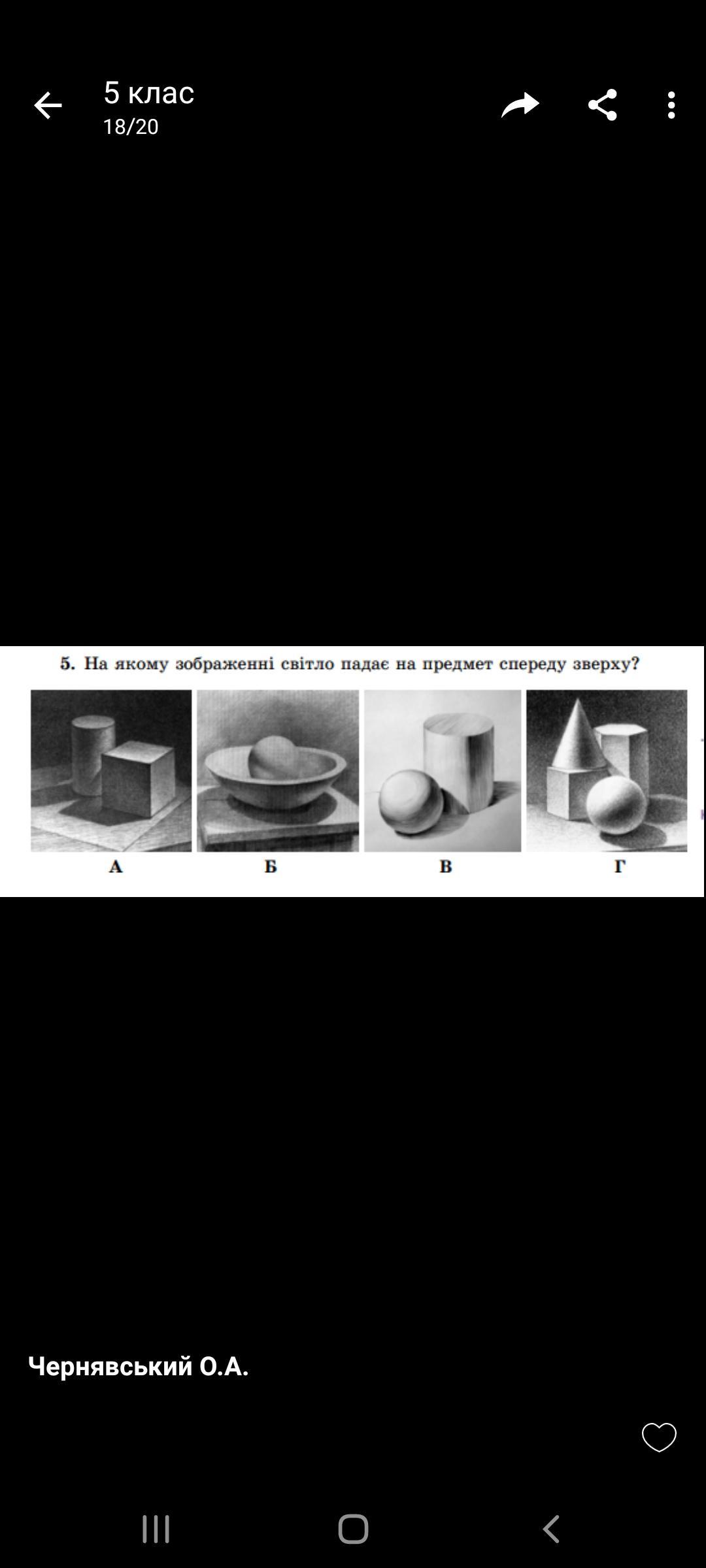 5 клас
18/20

5. На якому зображенні світло падає на предмет спереду зверху?

А

Б

В

Г

Чернявський О.А.