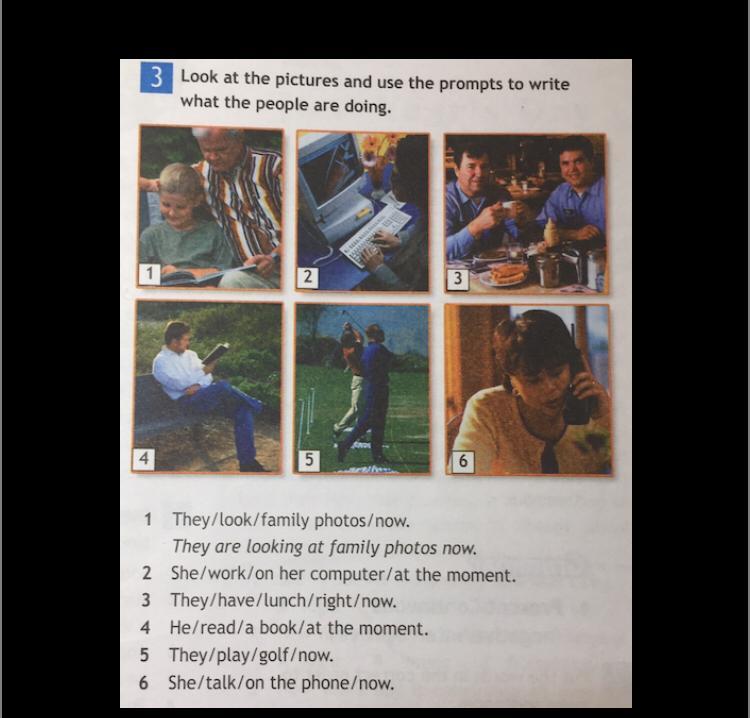 3 Look at the pictures and use the prompts to write what the people are doing.

1

2

3

4

5

6

1 They/look/family photos/now.
They are looking at family photos now.
2 She/work/on her computer/at the moment.
3 They/have/lunch/right/now.
4 He/read/a book/at the moment.
5 They/play/golf/now.
6 She/talk/on the phone/now.