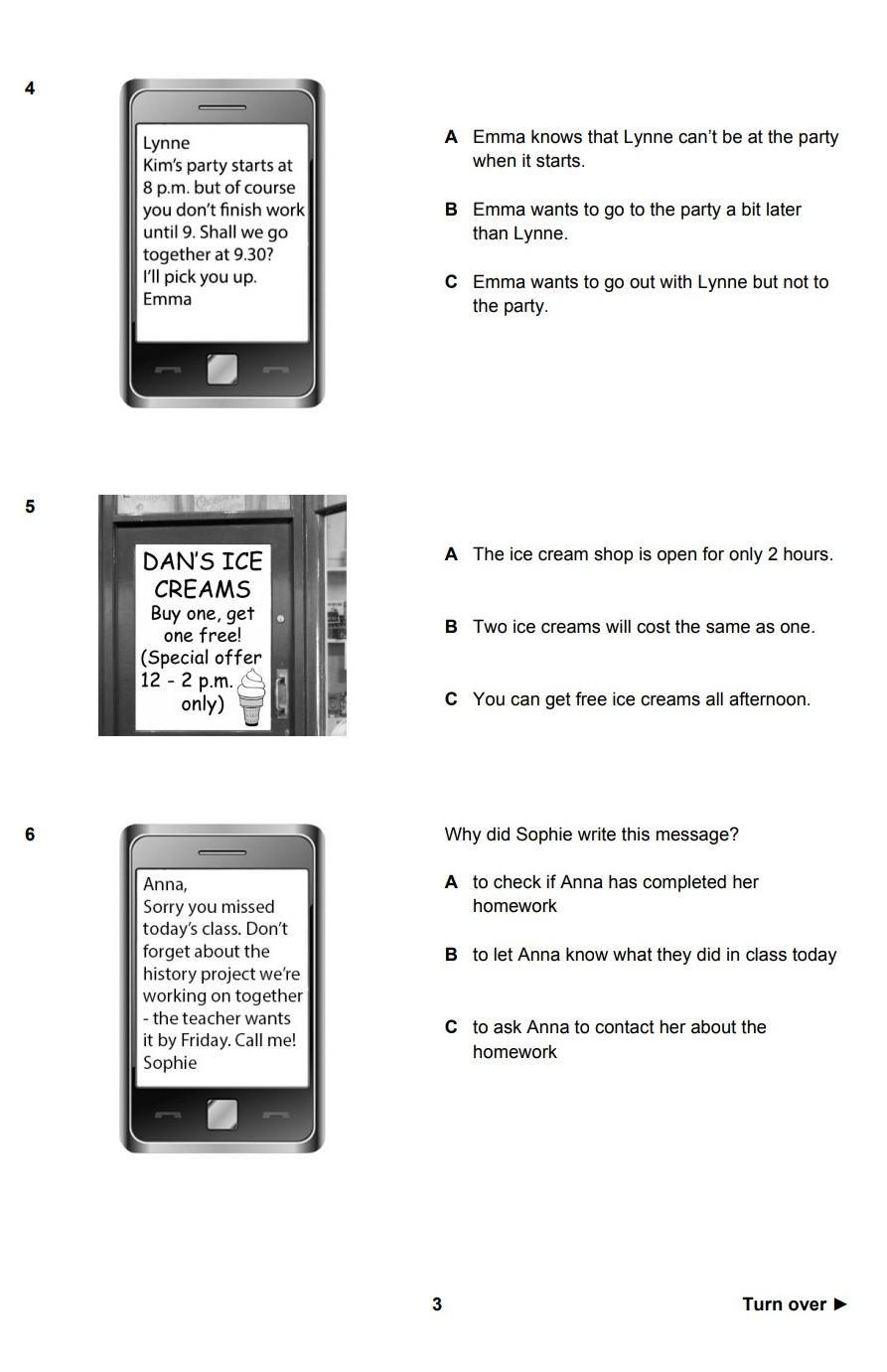 4

Lynne
Kim's party starts at 8 p.m. but of course you don't finish work until 9. Shall we go together at 9.30? I'll pick you up.
Emma

A Emma knows that Lynne can't be at the party when it starts.

B Emma wants to go to the party a bit later than Lynne.

C Emma wants to go out with Lynne but not to the party.

5

DAN'S ICE CREAMS
Buy one, get one free!
(Special offer 12 - 2 p.m. only)

A The ice cream shop is open for only 2 hours.

B Two ice creams will cost the same as one.

C You can get free ice creams all afternoon.

6

Anna,
Sorry you missed today's class. Don't forget about the history project we're working on together - the teacher wants it by Friday. Call me!
Sophie

Why did Sophie write this message?

A to check if Anna has completed her homework

B to let Anna know what they did in class today

C to ask Anna to contact her about the homework

3

Turn over ►