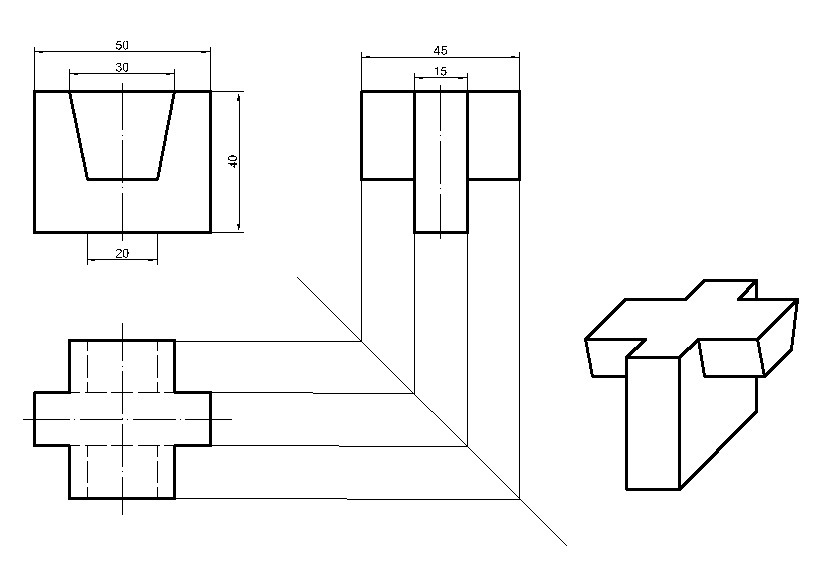 50
30
40
20
45
15