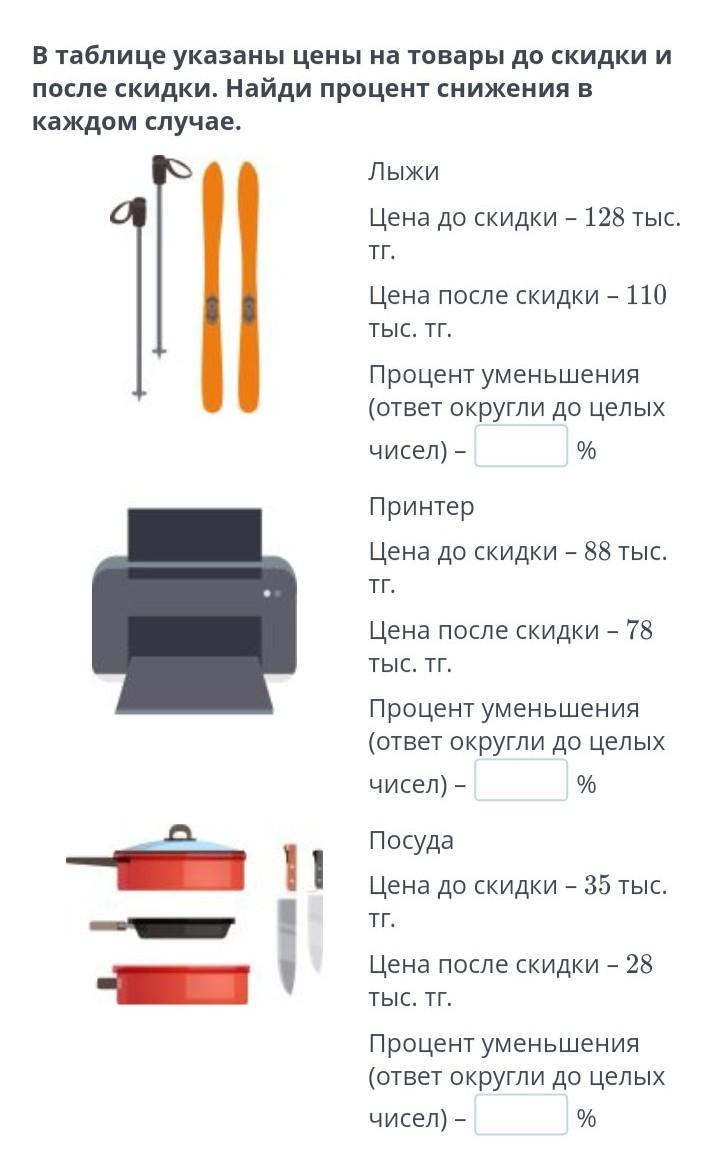 В таблице указаны цены на товары до скидки и после скидки. Найди процент снижения в каждом случае.

Лыжи

Цена до скидки – $128$ тыс. тг.

Цена после скидки – $110$ тыс. тг.

Процент уменьшения (ответ округли до целых чисел) – %

Принтер

Цена до скидки – $88$ тыс. тг.

Цена после скидки – $78$ тыс. тг.

Процент уменьшения (ответ округли до целых чисел) – %

Посуда

Цена до скидки – $35$ тыс. тг.

Цена после скидки – $28$ тыс. тг.

Процент уменьшения (ответ округли до целых чисел) – %