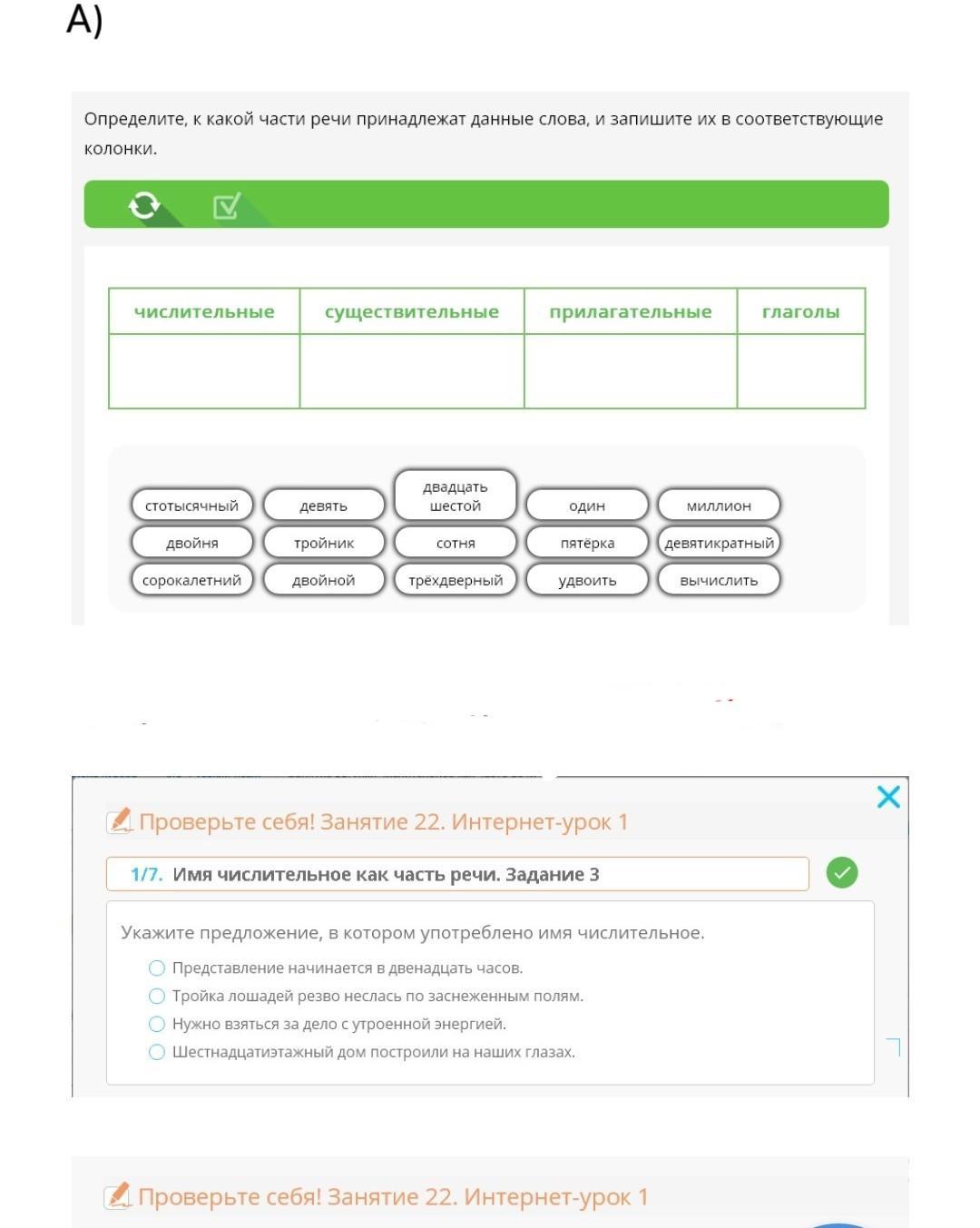 А)

Определите, к какой части речи принадлежат данные слова, и запишите их в соответствующие колонки.

| числительные | существительные | прилагательные | глаголы |
|---|---|---|---|
| | | | |

стотысячный девять двадцать шестой один миллион
двойня тройник сотня пятёрка девятикратный
сорокалетний двойной трёхдверный удвоить вычислить

Проверьте себя! Занятие 22. Интернет-урок 1

1/7. Имя числительное как часть речи. Задание 3

Укажите предложение, в котором употреблено имя числительное.

Представление начинается в двенадцать часов.
Тройка лошадей резво неслась по заснеженным полям.
Нужно взяться за дело с утроенной энергией.
Шестнадцатиэтажный дом построили на наших глазах.

Проверьте себя! Занятие 22. Интернет-урок 1