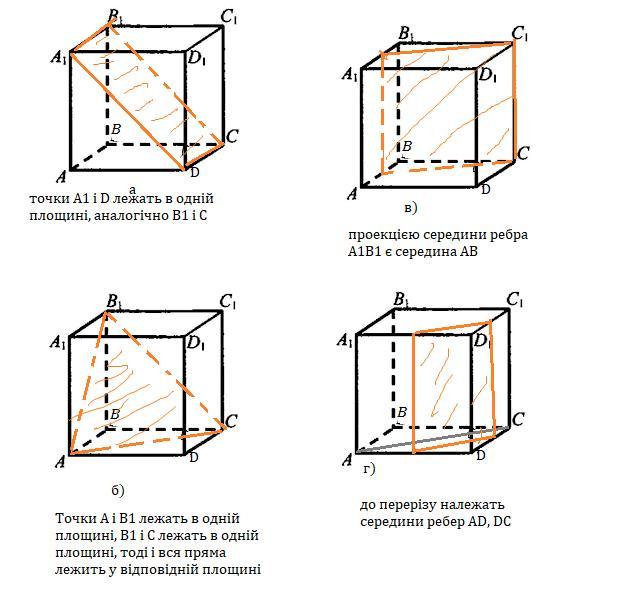 $B_1$ $C_1$
$A_1$ $D_1$
$B$ $C$
$A$ D
а
точки A1 і D лежать в одній площині, аналогічно B1 і C

$B_1$ $C_1$
$A_1$ $D_1$
$B$ $C$
$A$ D
в)
проекцією середини ребра A1B1 є середина AB

$B_1$ $C_1$
$A_1$ $D_1$
$B$ $C$
$A$ D
б)
Точки A і B1 лежать в одній площині, B1 і C лежать в одній площині, тоді і вся пряма лежить у відповідній площині

$B_1$ $C_1$
$A_1$ $D_1$
$B$ $C$
$A$ D
г)
до перерізу належать середини ребер AD, DC