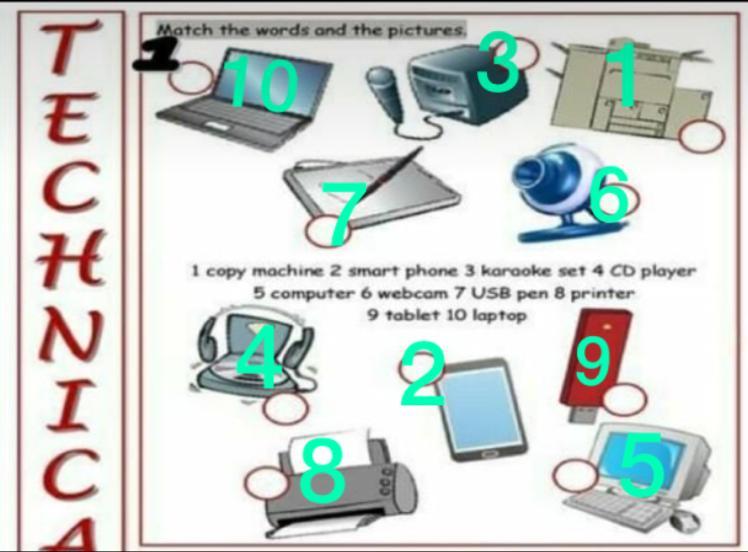 TECHNICA

1 Match the words and the pictures.

10 3 1

7 6

1 copy machine 2 smart phone 3 karaoke set 4 CD player 5 computer 6 webcam 7 USB pen 8 printer 9 tablet 10 laptop

4 2 9

8 5