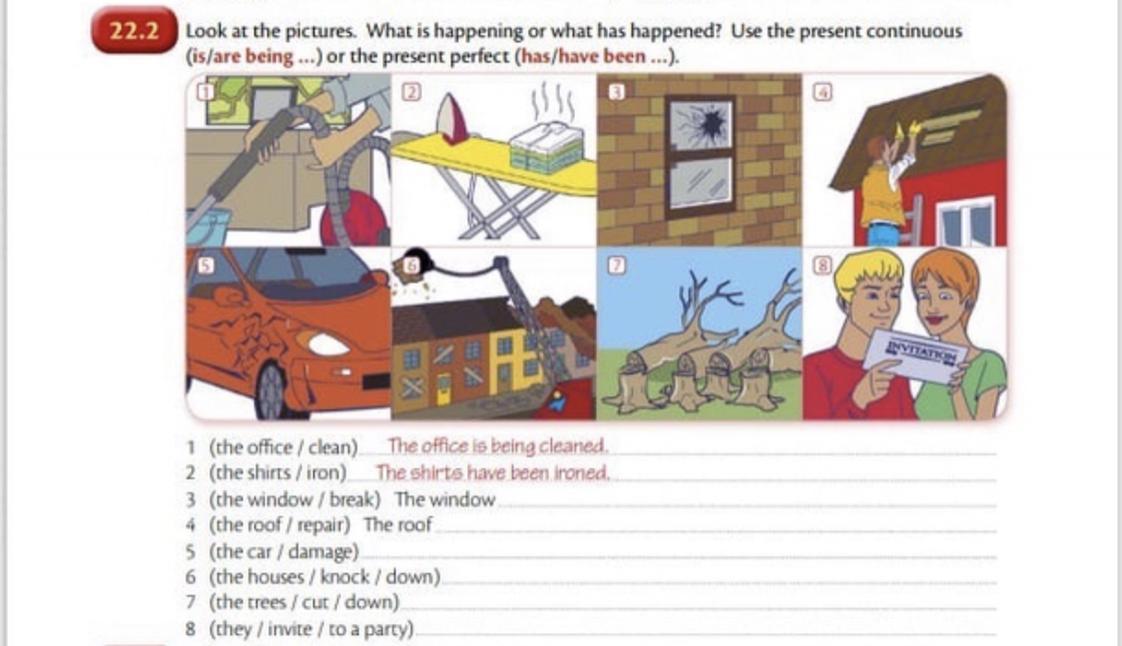 22.2 Look at the pictures. What is happening or what has happened? Use the present continuous (is/are being ...) or the present perfect (has/have been ...).

1 2 3 4 5 6 7 8

INVITATION

1 (the office / clean) The office is being cleaned.
2 (the shirts / iron) The shirts have been ironed.
3 (the window / break) The window
4 (the roof / repair) The roof
5 (the car / damage)
6 (the houses / knock / down)
7 (the trees / cut / down)
8 (they / invite / to a party)