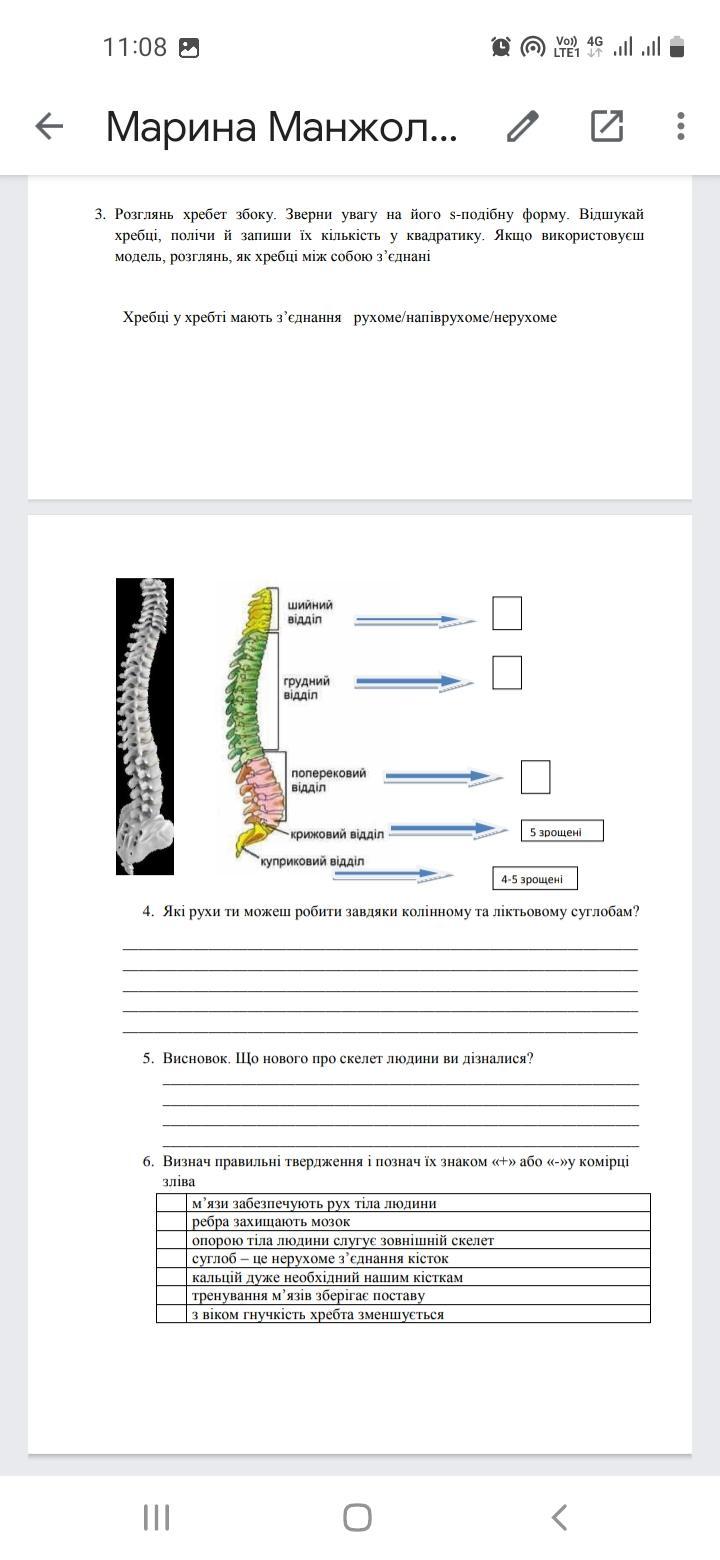 11:08

Vo)) LTE1 4G

Марина Манжол...

3. Розглянь хребет збоку. Зверни увагу на його s-подібну форму. Відшукай хребці, полічи й запиши їх кількість у квадратику. Якщо використовуєш модель, розглянь, як хребці між собою з’єднані

Хребці у хребті мають з’єднання рухоме/напіврухоме/нерухоме

шийний відділ

грудний відділ

поперековий відділ

крижовий відділ

5 зрощені

куприковий відділ

4-5 зрощені

4. Які рухи ти можеш робити завдяки колінному та ліктьовому суглобам?

5. Висновок. Що нового про скелет людини ви дізналися?

6. Визнач правильні твердження і познач їх знаком «+» або «-»у комірці зліва

| | |
|---|---|
| | м’язи забезпечують рух тіла людини |
| | ребра захищають мозок |
| | опорою тіла людини слугує зовнішній скелет |
| | суглоб – це нерухоме з’єднання кісток |
| | кальцій дуже необхідний нашим кісткам |
| | тренування м’язів зберігає поставу |
| | з віком гнучкість хребта зменшується |