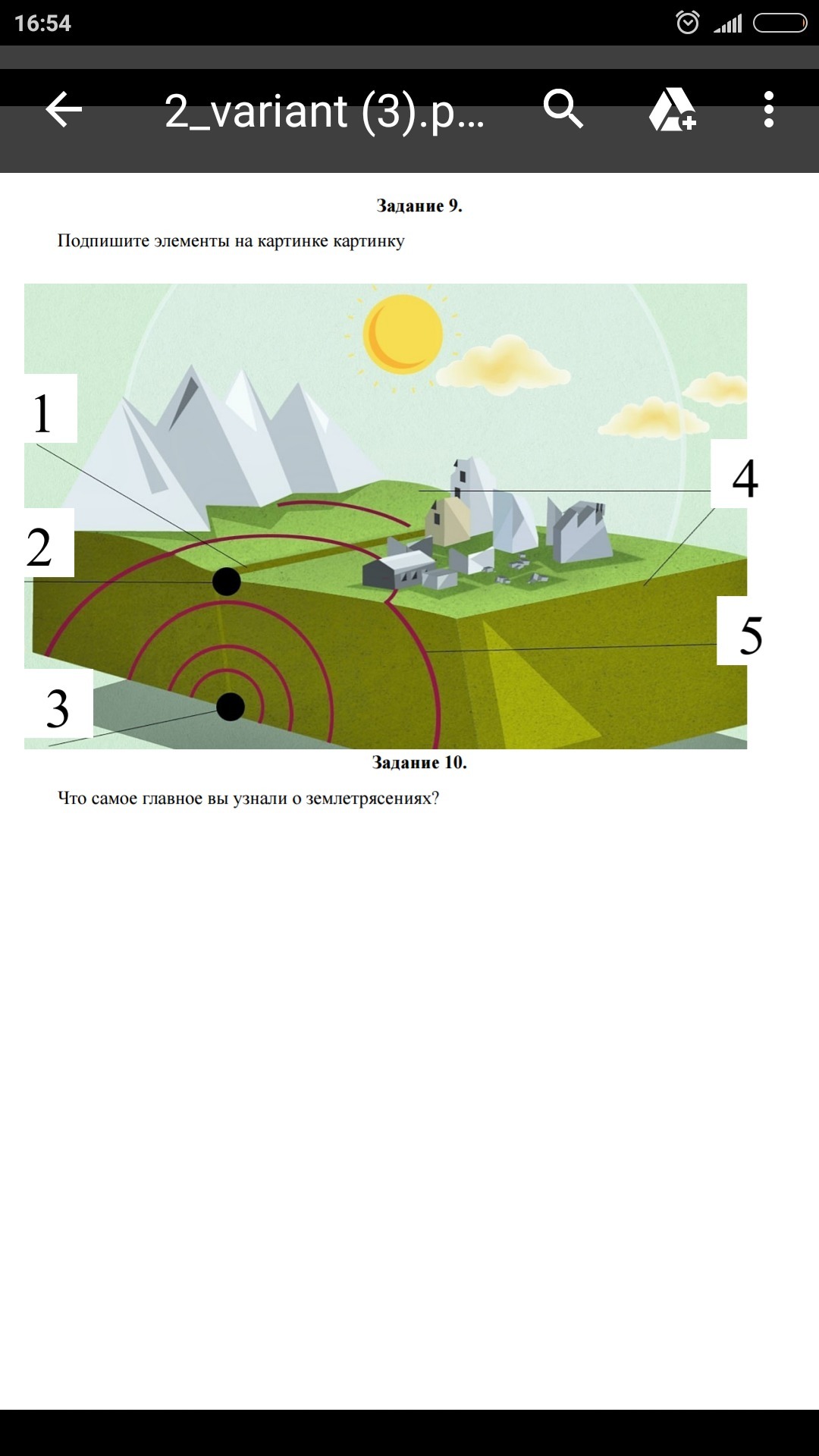 16:54

2_variant (3).p...

Задание 9.

Подпишите элементы на картинке картинку

1

2

3

4

5

Задание 10.

Что самое главное вы узнали о землетрясениях?