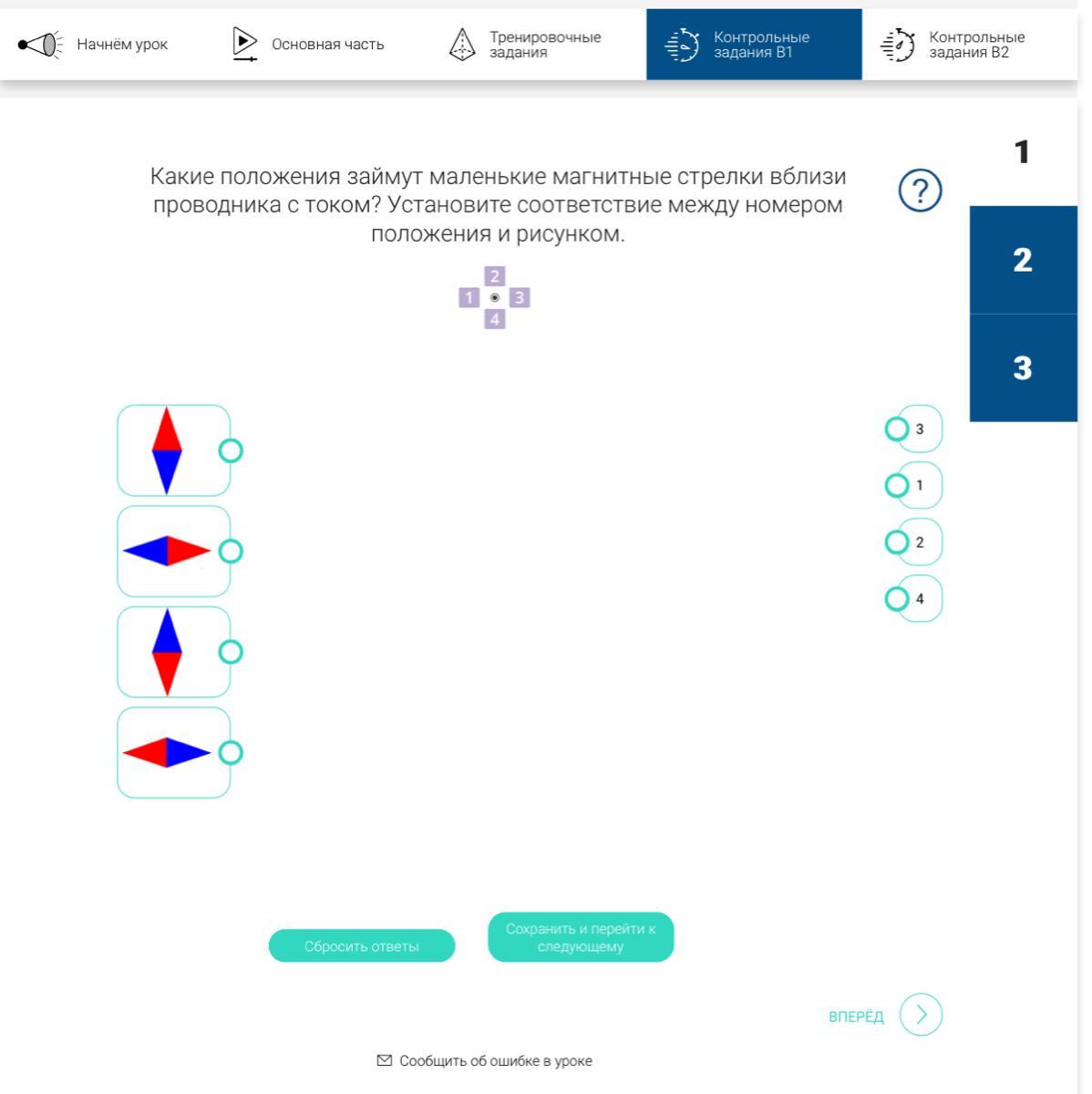 Начнём урок
Основная часть
Тренировочные задания
Контрольные задания В1
Контрольные задания В2

1
2
3

Какие положения займут маленькие магнитные стрелки вблизи проводника с током? Установите соответствие между номером положения и рисунком.

?

2
1 3
4

3
1
2
4

Сбросить ответы
Сохранить и перейти к следующему

ВПЕРЁД

Сообщить об ошибке в уроке