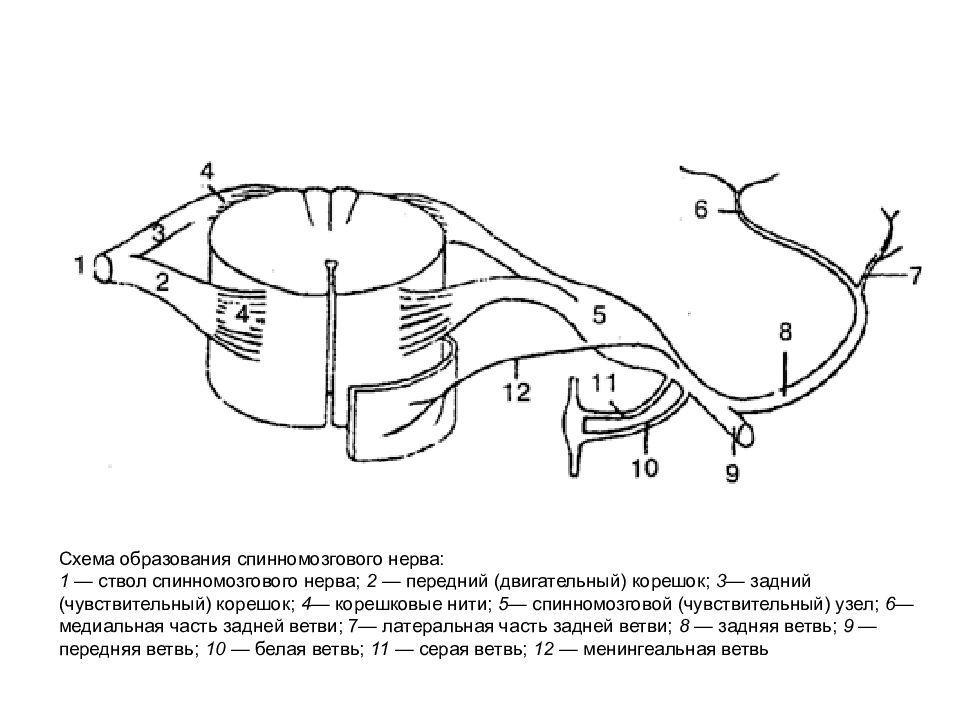 4
3
1
2
4
6
7
5
8
12
11
10
9

Схема образования спинномозгового нерва:
1 — ствол спинномозгового нерва; 2 — передний (двигательный) корешок; 3— задний (чувствительный) корешок; 4— корешковые нити; 5— спинномозговой (чувствительный) узел; 6— медиальная часть задней ветви; 7— латеральная часть задней ветви; 8 — задняя ветвь; 9 — передняя ветвь; 10 — белая ветвь; 11 — серая ветвь; 12 — менингеальная ветвь