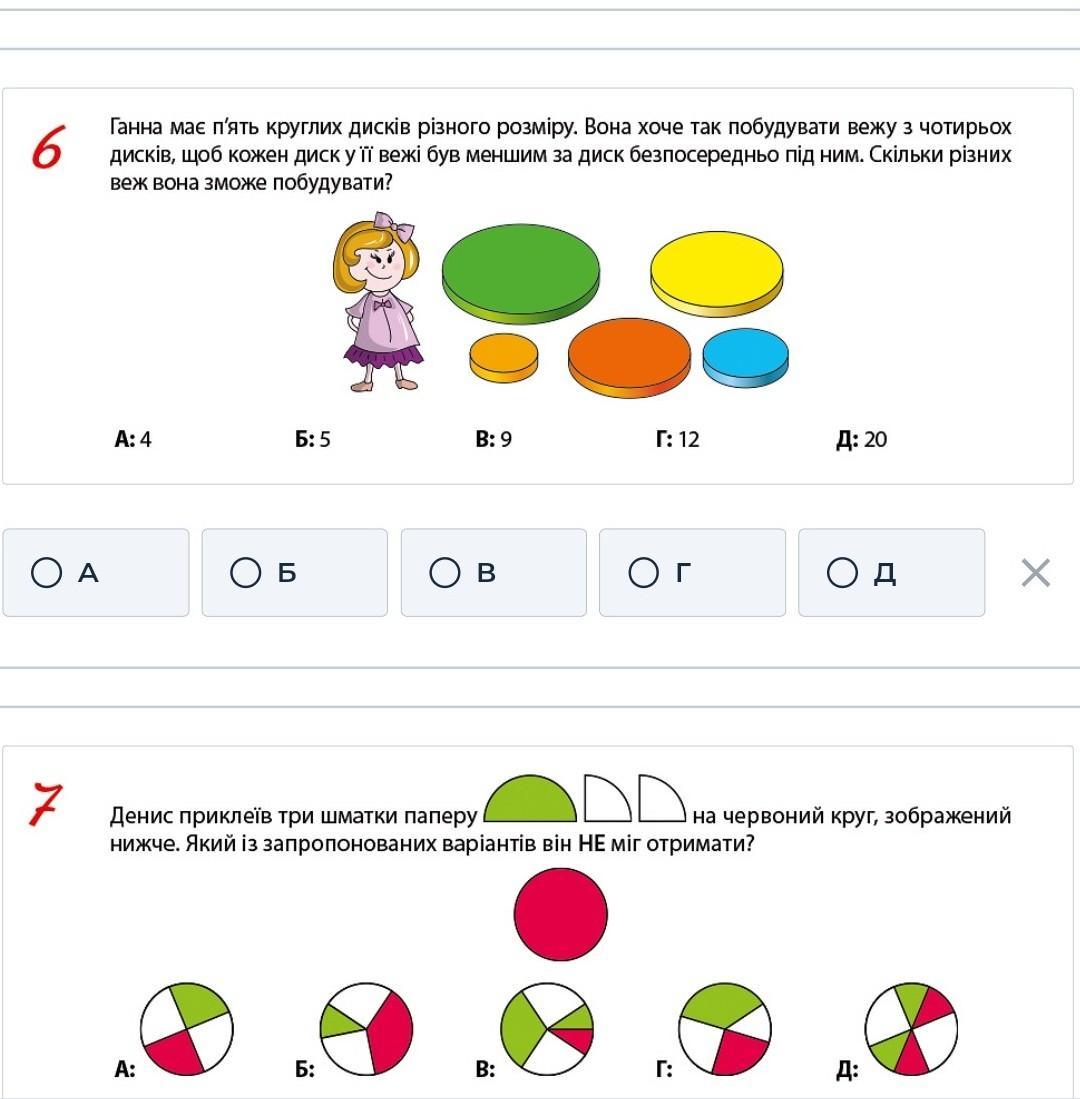 6

Ганна має п'ять круглих дисків різного розміру. Вона хоче так побудувати вежу з чотирьох дисків, щоб кожен диск у її вежі був меншим за диск безпосередньо під ним. Скільки різних веж вона зможе побудувати?

А: 4
Б: 5
В: 9
Г: 12
Д: 20

А
Б
В
Г
Д

7

Денис приклеїв три шматки паперу на червоний круг, зображений нижче. Який із запропонованих варіантів він НЕ міг отримати?

А:
Б:
В:
Г:
Д: