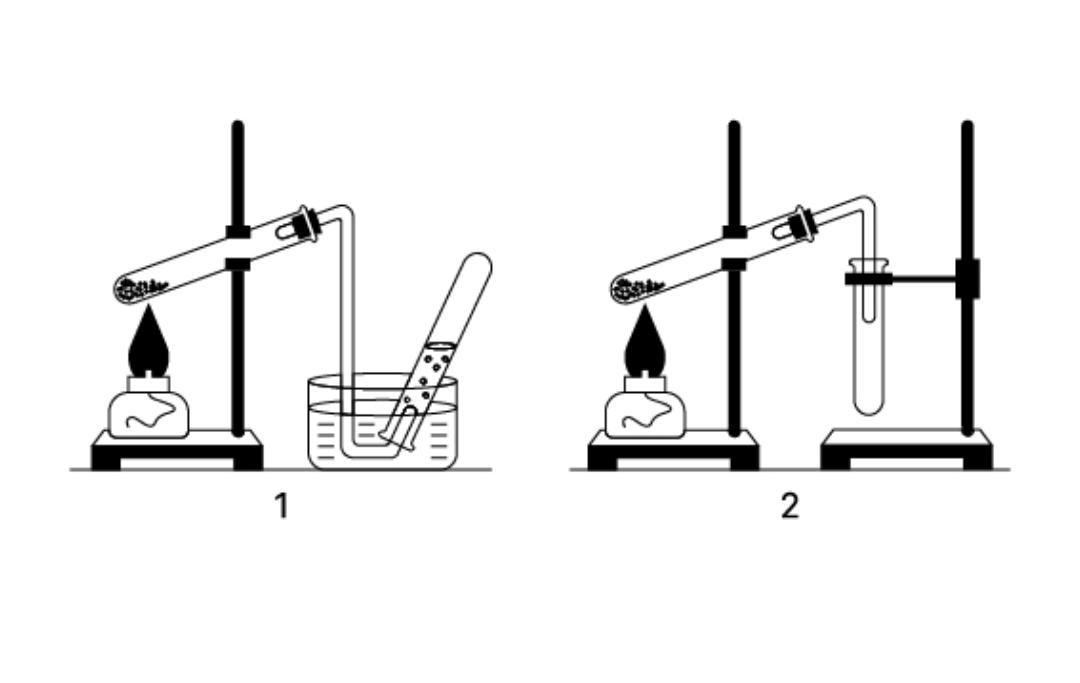 1

2