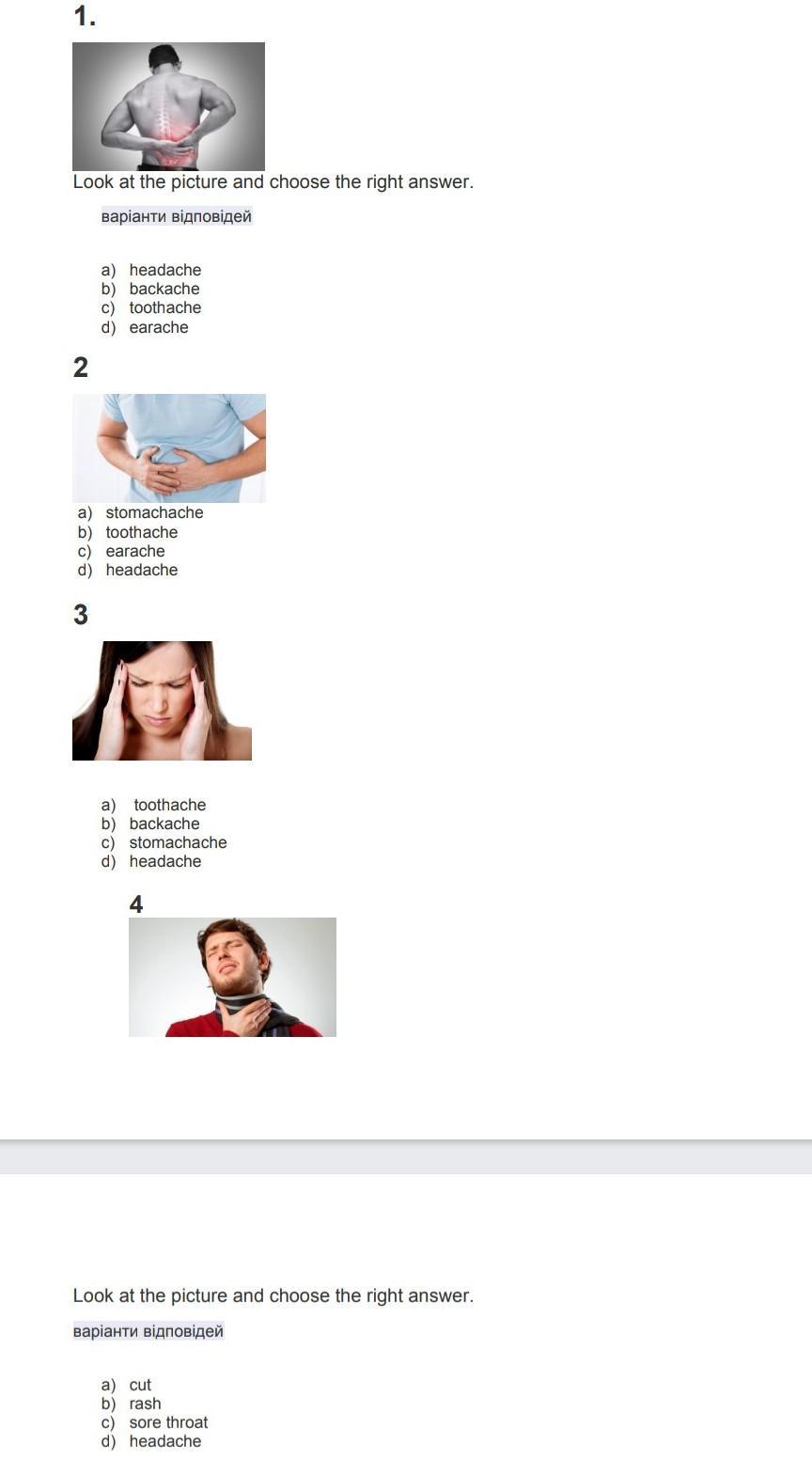 1.

Look at the picture and choose the right answer.

варіанти відповідей

a) headache
b) backache
c) toothache
d) earache

2

a) stomachache
b) toothache
c) earache
d) headache

3

a) toothache
b) backache
c) stomachache
d) headache

4

Look at the picture and choose the right answer.

варіанти відповідей

a) cut
b) rash
c) sore throat
d) headache