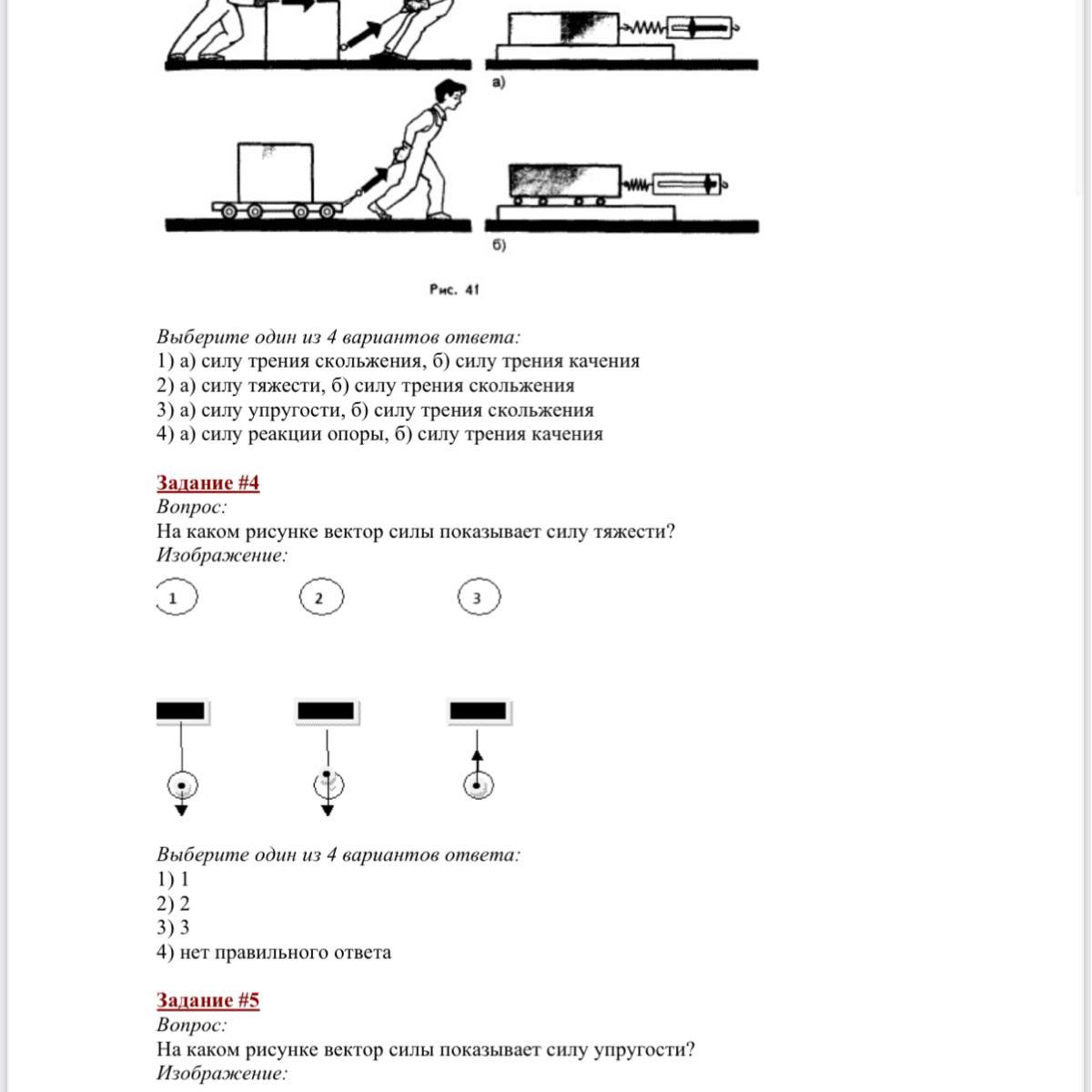 а)

б)

Рис. 41

Выберите один из 4 вариантов ответа:
1) а) силу трения скольжения, б) силу трения качения
2) а) силу тяжести, б) силу трения скольжения
3) а) силу упругости, б) силу трения скольжения
4) а) силу реакции опоры, б) силу трения качения

Задание #4
Вопрос:
На каком рисунке вектор силы показывает силу тяжести?
Изображение:

1 2 3

Выберите один из 4 вариантов ответа:
1) 1
2) 2
3) 3
4) нет правильного ответа

Задание #5
Вопрос:
На каком рисунке вектор силы показывает силу упругости?
Изображение: