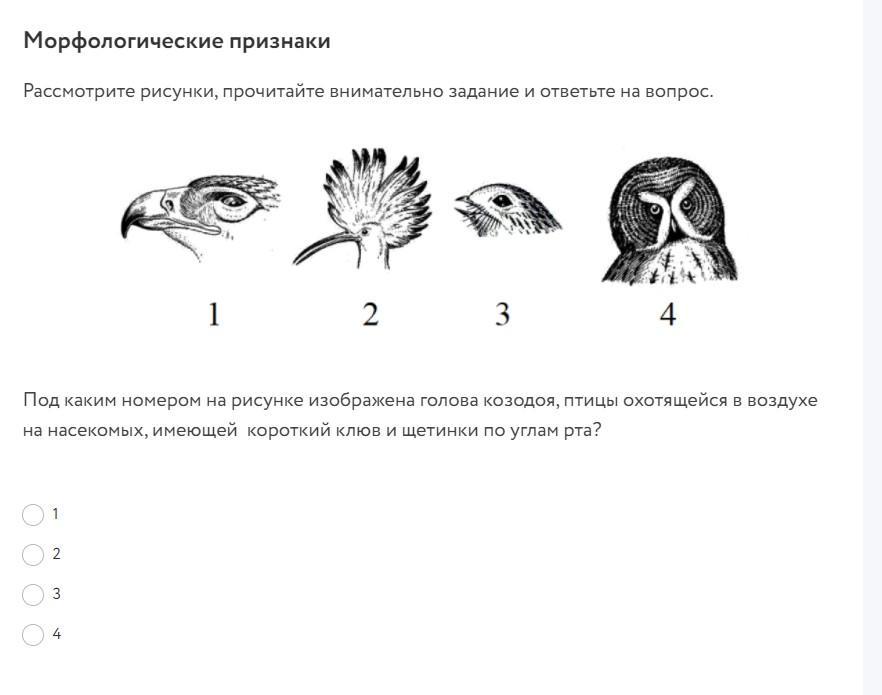 Морфологические признаки

Рассмотрите рисунки, прочитайте внимательно задание и ответьте на вопрос.

1 2 3 4

Под каким номером на рисунке изображена голова козодоя, птицы охотящейся в воздухе на насекомых, имеющей короткий клюв и щетинки по углам рта?

1

2

3

4