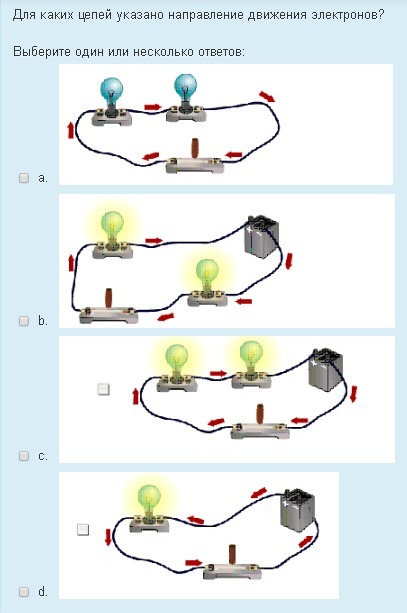 Для каких цепей указано направление движения электронов?

Выберите один или несколько ответов:

a.

b.

c.

d.