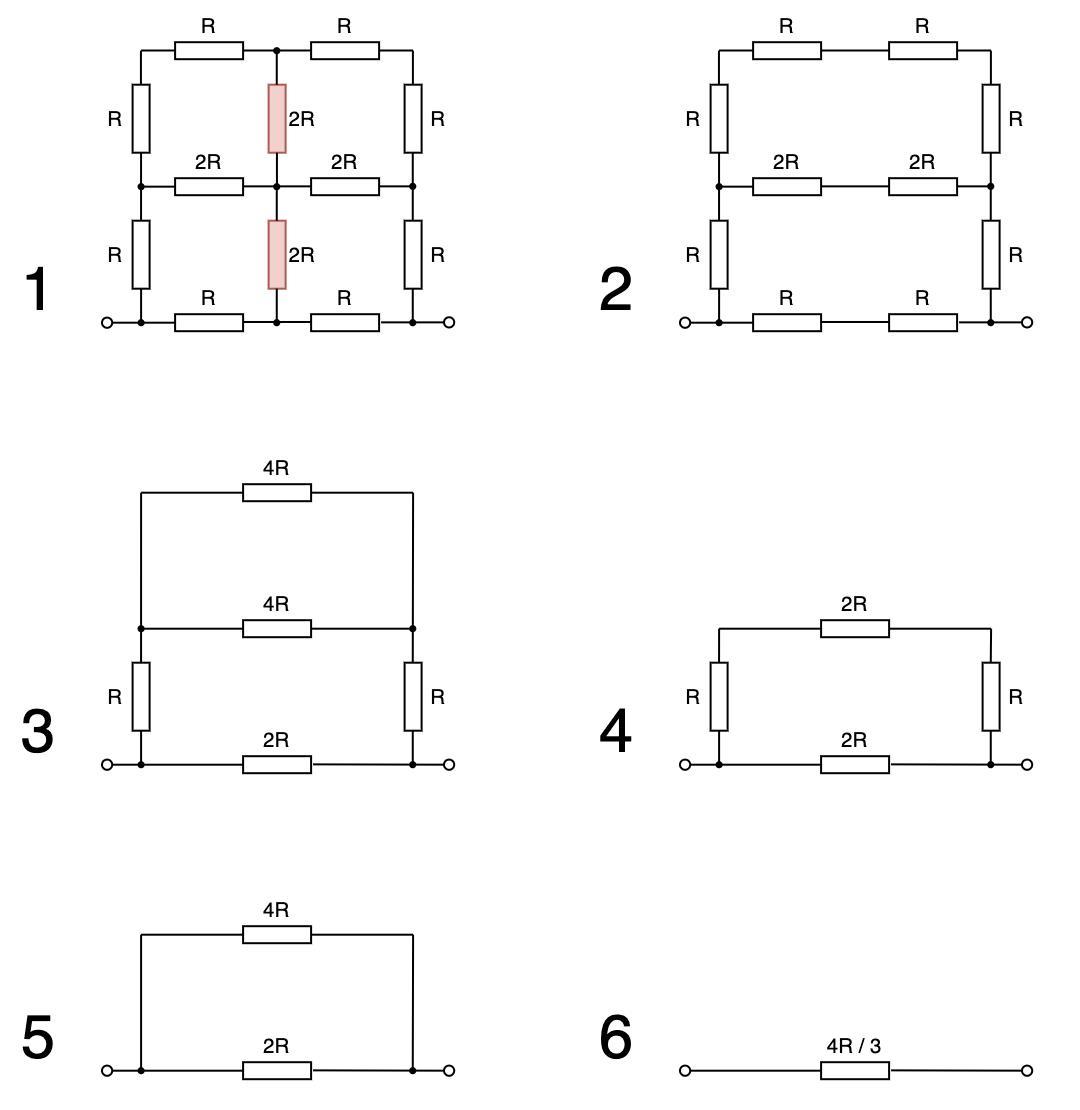 1

R R
R 2R R
2R 2R
R 2R R
R R

2

R R
R R
2R 2R
R R
R R

3

4R
4R
R R
2R

4

2R
R R
2R

5

4R
2R

6

4R / 3