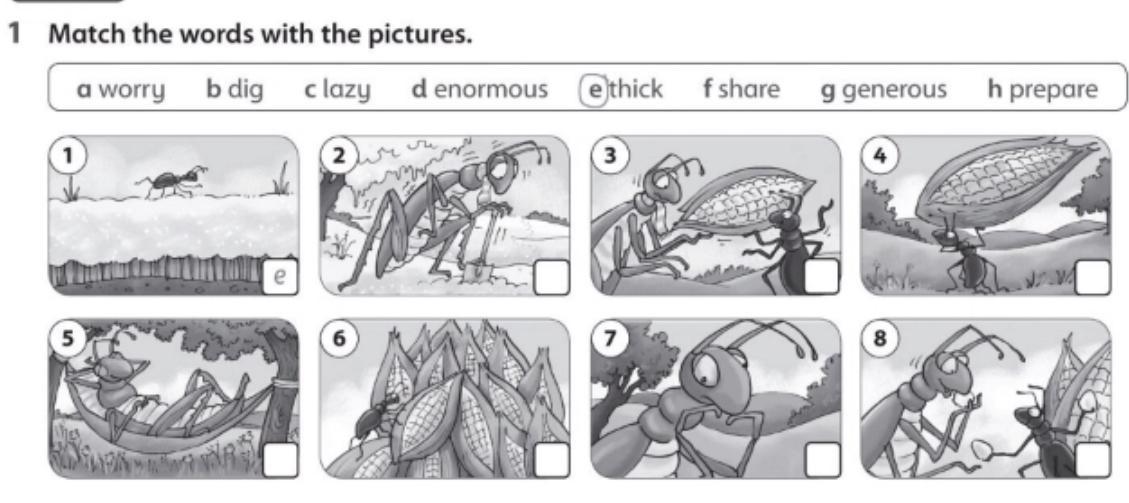 1 Match the words with the pictures.

a worry b dig c lazy d enormous e thick f share g generous h prepare

1 e

2

3

4

5

6

7

8