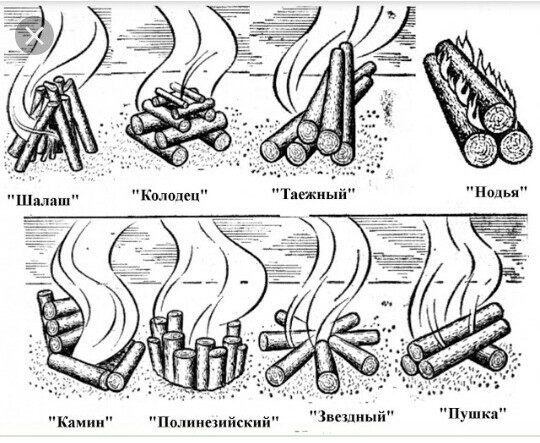 "Шалаш"
"Колодец"
"Таежный"
"Нодья"

"Камин"
"Полинезийский"
"Звездный"
"Пушка"