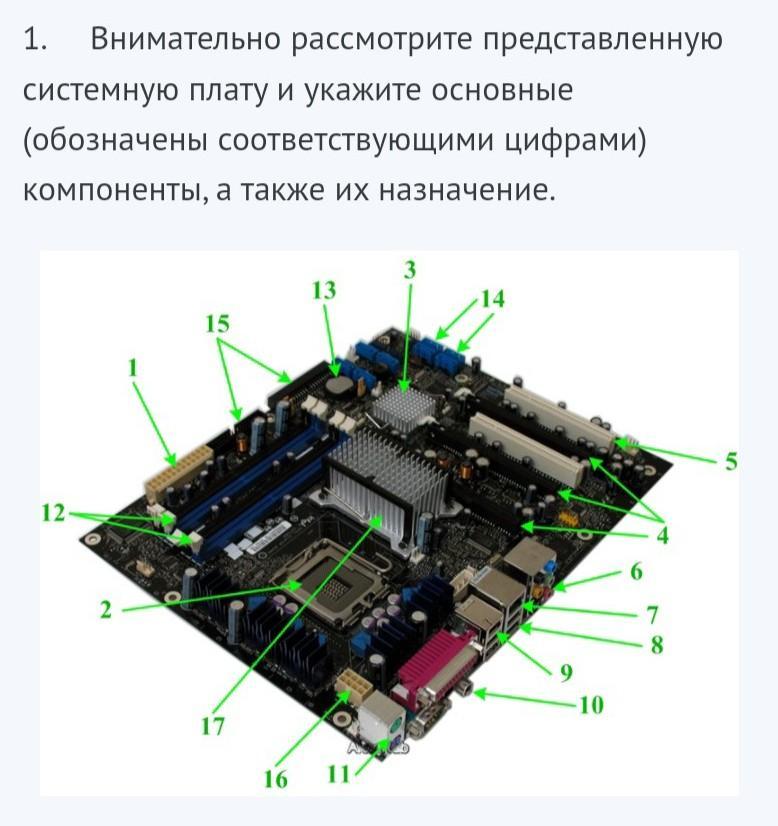 1. Внимательно рассмотрите представленную системную плату и укажите основные (обозначены соответствующими цифрами) компоненты, а также их назначение.

3
13
14
15
1
5
12
4
6
2
7
8
9
10
17
16
11