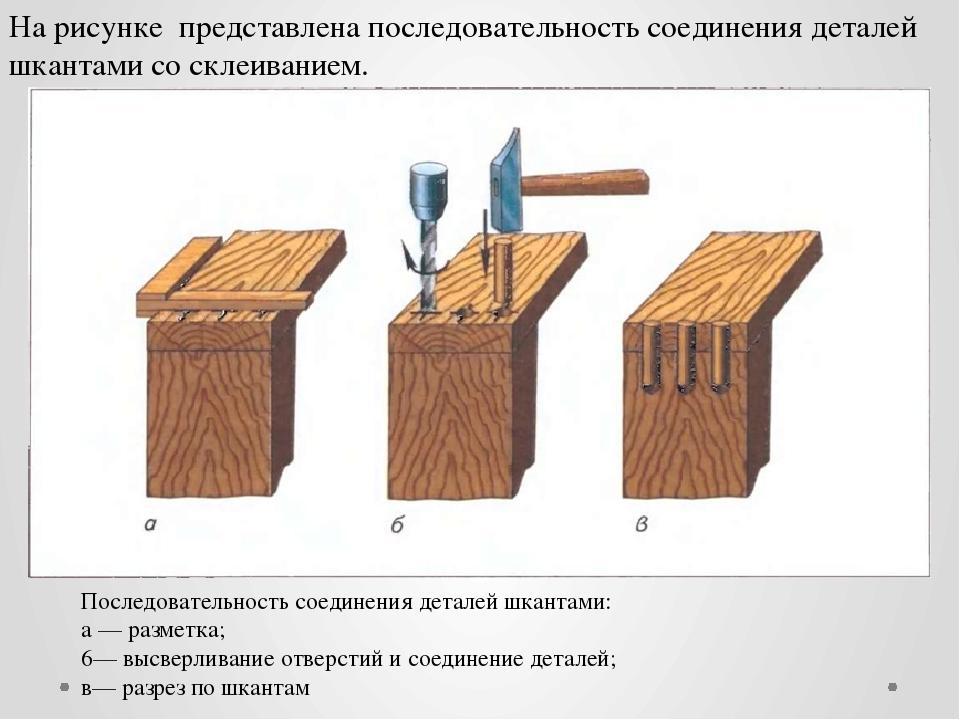 На рисунке представлена последовательность соединения деталей шкантами со склеиванием.

а

б

в

Последовательность соединения деталей шкантами:
а — разметка;
6— высверливание отверстий и соединение деталей;
в— разрез по шкантам