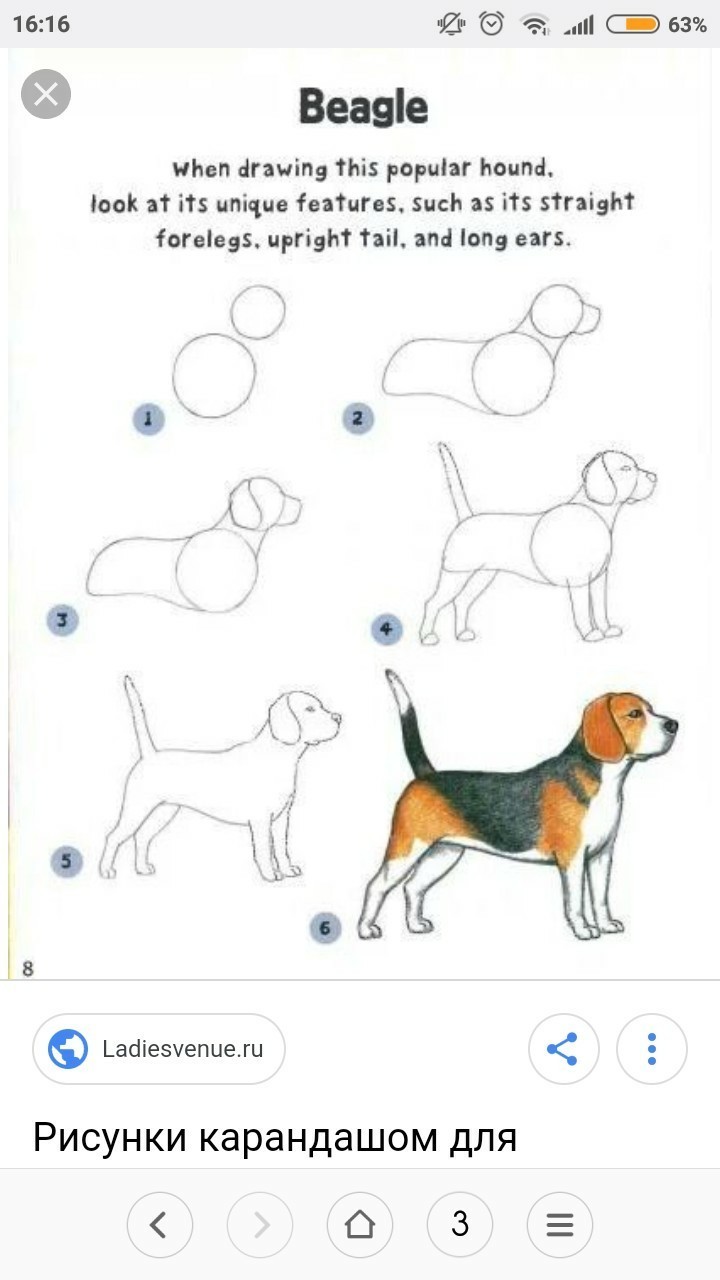 16:16 63%

Beagle

When drawing this popular hound, look at its unique features, such as its straight forelegs, upright tail, and long ears.

1

2

3

4

5

6

8

Ladiesvenue.ru

Рисунки карандашом для

3