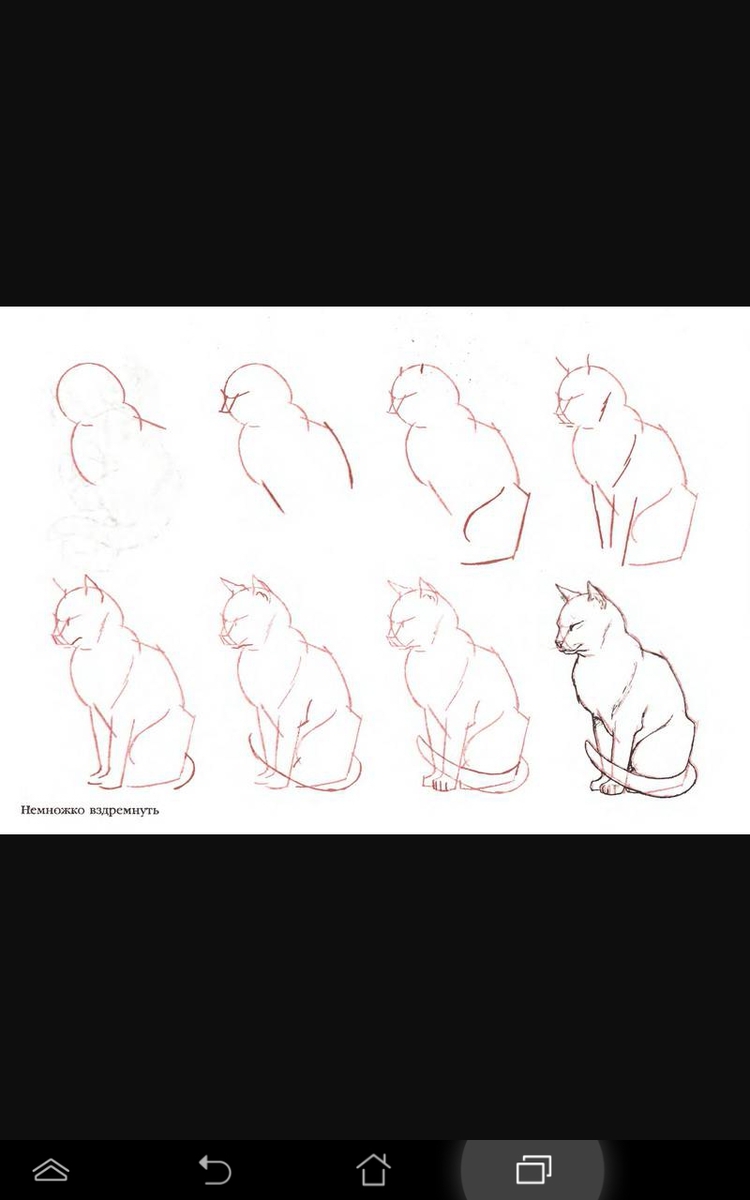 Немножко вздремнуть