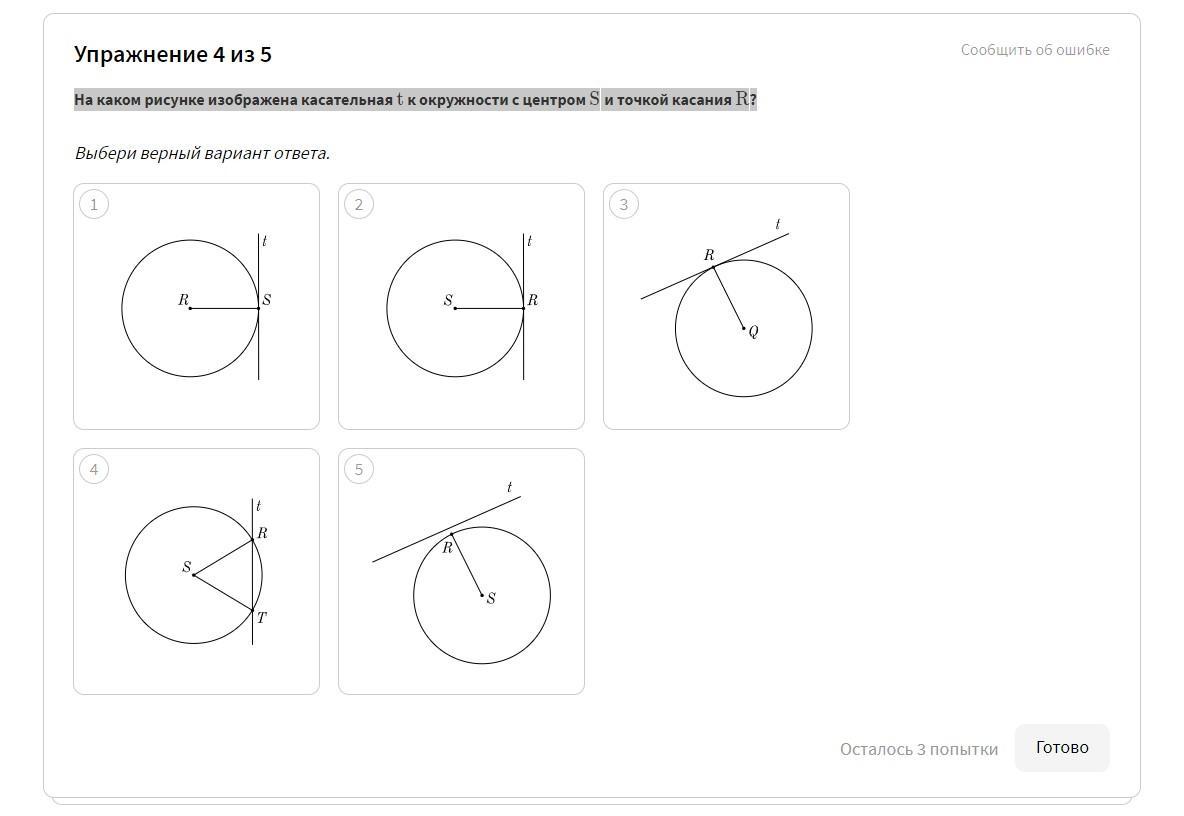 Упражнение 4 из 5

Сообщить об ошибке

На каком рисунке изображена касательная $t$ к окружности с центром $S$ и точкой касания $R$?

Выбери верный вариант ответа.

1
$t$
$R$
$S$

2
$t$
$S$
$R$

3
$t$
$R$
$Q$

4
$t$
$R$
$S$
$T$

5
$t$
$R$
$S$

Осталось 3 попытки

Готово