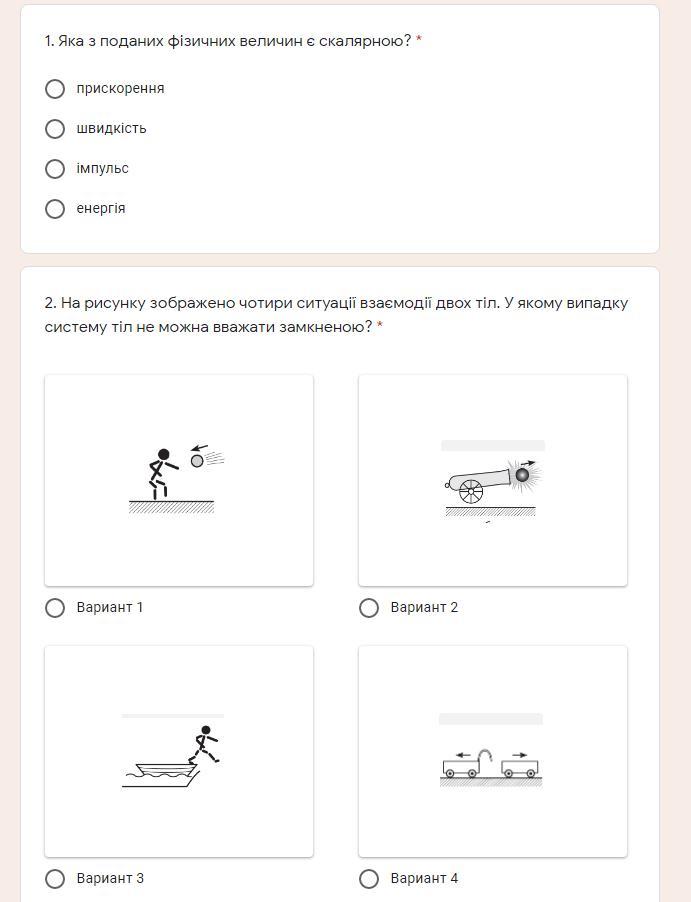 1. Яка з поданих фізичних величин є скалярною? *

прискорення

швидкість

імпульс

енергія

2. На рисунку зображено чотири ситуації взаємодії двох тіл. У якому випадку систему тіл не можна вважати замкненою? *

Вариант 1

Вариант 2

Вариант 3

Вариант 4