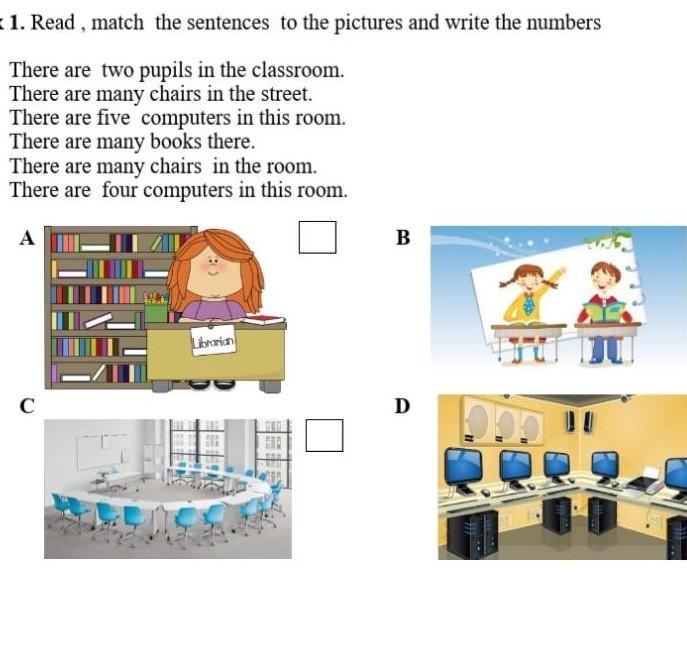 1. Read , match the sentences to the pictures and write the numbers

There are two pupils in the classroom.
There are many chairs in the street.
There are five computers in this room.
There are many books there.
There are many chairs in the room.
There are four computers in this room.

A

Librarian

B

C

D