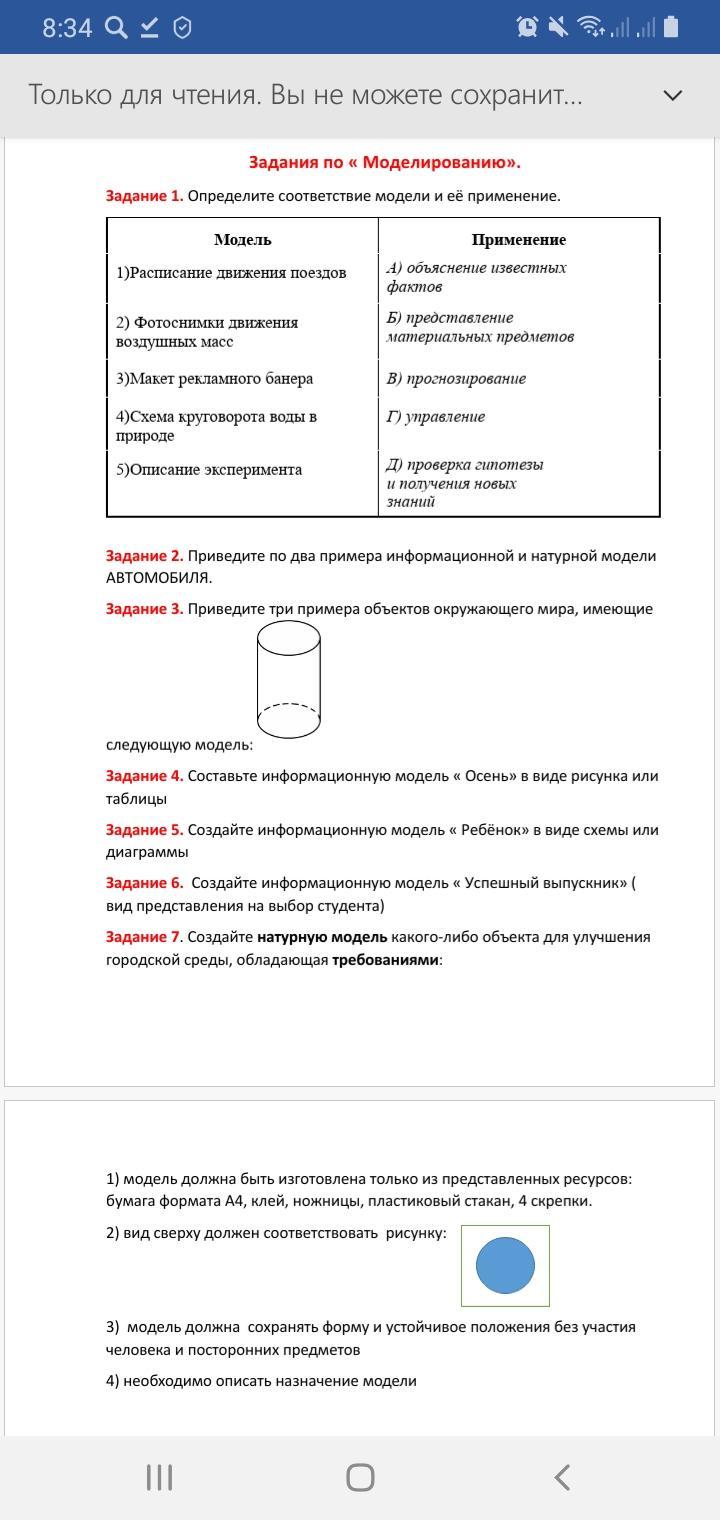 8:34

Только для чтения. Вы не можете сохранит...

Задания по « Моделированию».

Задание 1. Определите соответствие модели и её применение.

| Модель | Применение |
|---|---|
| 1)Расписание движения поездов | А) объяснение известных фактов |
| 2) Фотоснимки движения воздушных масс | Б) представление материальных предметов |
| 3)Макет рекламного банера | В) прогнозирование |
| 4)Схема круговорота воды в природе | Г) управление |
| 5)Описание эксперимента | Д) проверка гипотезы и получения новых знаний |

Задание 2. Приведите по два примера информационной и натурной модели АВТОМОБИЛЯ.

Задание 3. Приведите три примера объектов окружающего мира, имеющие следующую модель:

Задание 4. Составьте информационную модель « Осень» в виде рисунка или таблицы

Задание 5. Создайте информационную модель « Ребёнок» в виде схемы или диаграммы

Задание 6. Создайте информационную модель « Успешный выпускник» ( вид представления на выбор студента)

Задание 7. Создайте натурную модель какого-либо объекта для улучшения городской среды, обладающая требованиями:

1) модель должна быть изготовлена только из представленных ресурсов: бумага формата А4, клей, ножницы, пластиковый стакан, 4 скрепки.

2) вид сверху должен соответствовать рисунку:

3) модель должна сохранять форму и устойчивое положения без участия человека и посторонних предметов

4) необходимо описать назначение модели