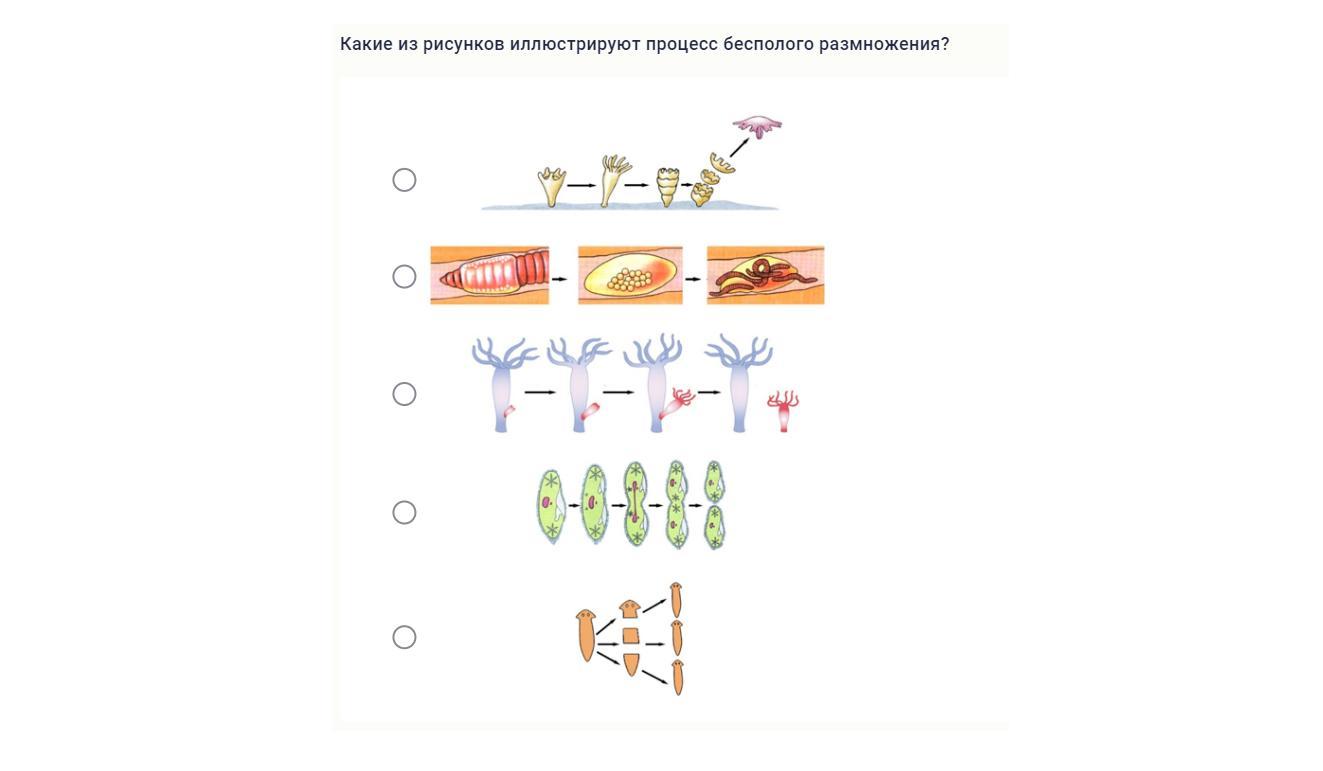 Какие из рисунков иллюстрируют процесс бесполого размножения?