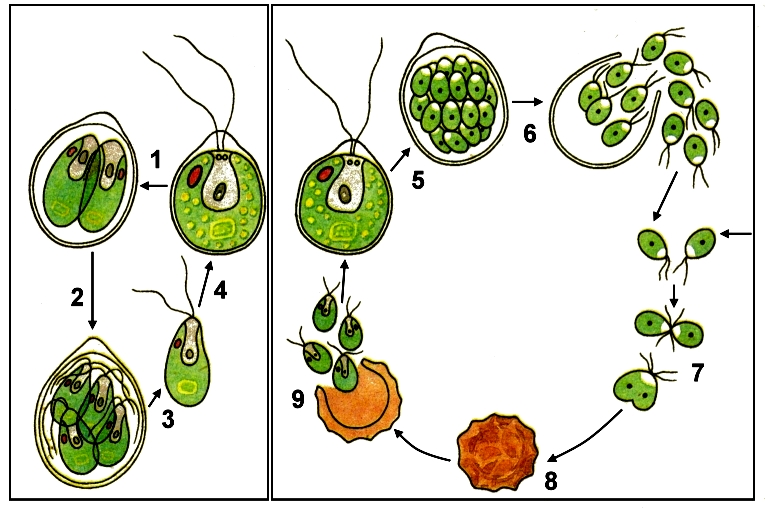 1
2
3
4
5
6
7
8
9