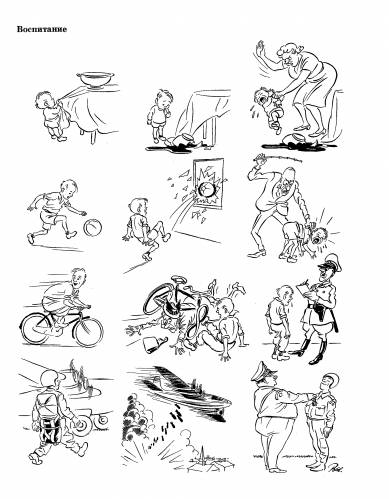 Воспитание