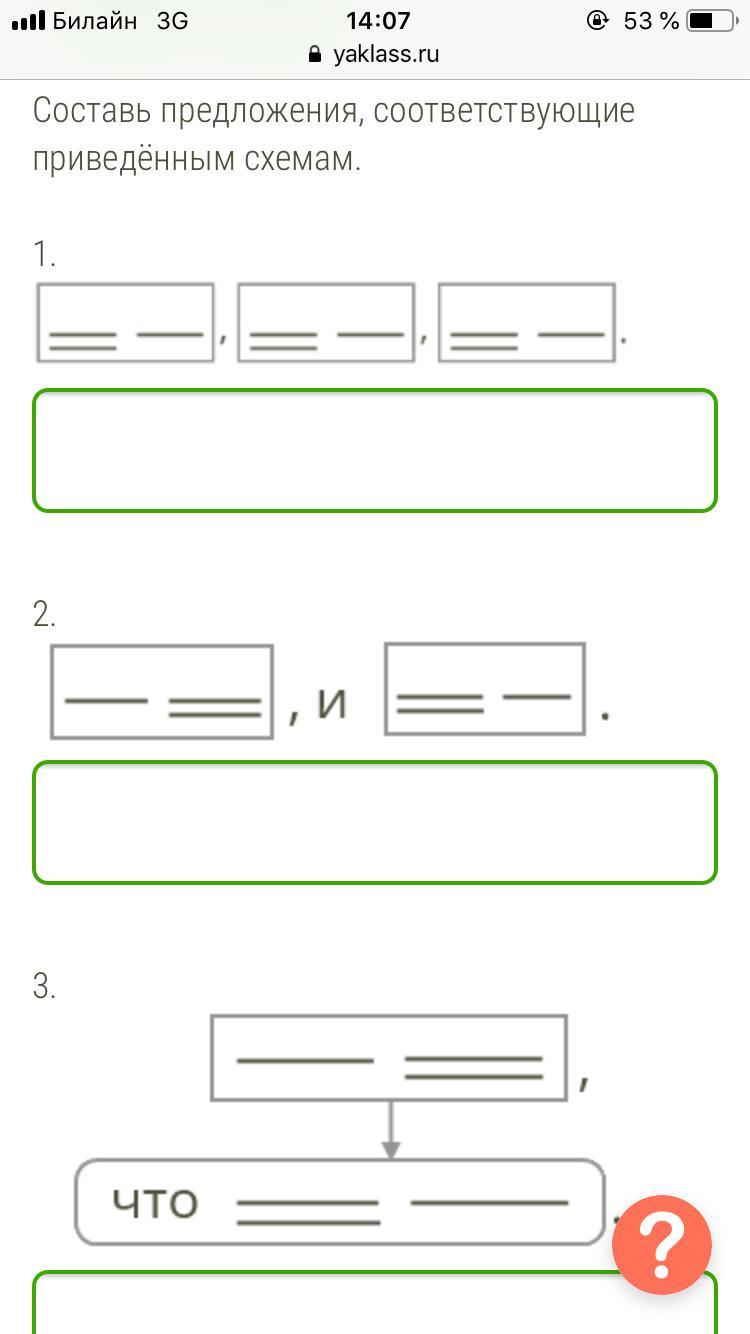 Билайн 3G 14:07 53 %
yaklass.ru

Составь предложения, соответствующие приведённым схемам.

1.
, , .

2.
, и .

3.
,
что .

?