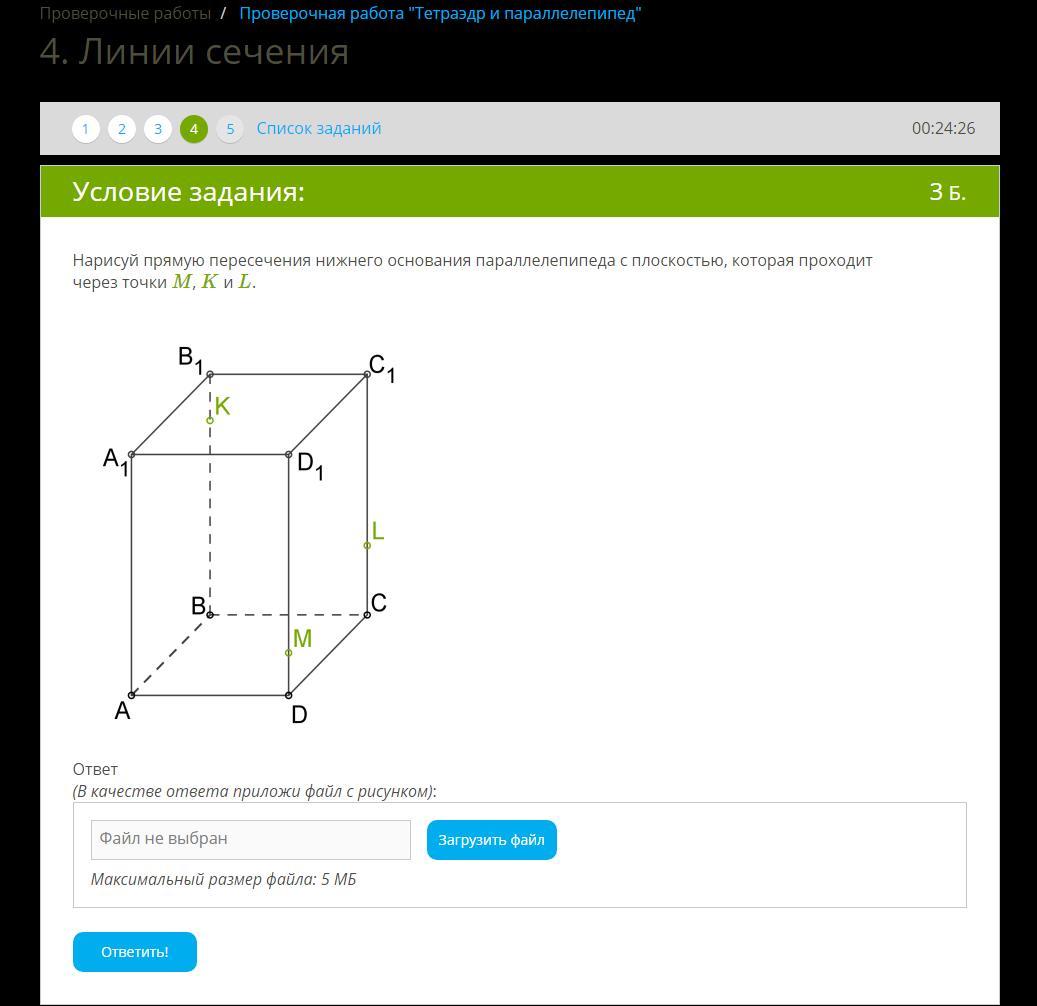 Проверочные работы / Проверочная работа "Тетраэдр и параллелепипед"

4. Линии сечения

1 2 3 4 5 Список заданий 00:24:26

Условие задания: 3 Б.

Нарисуй прямую пересечения нижнего основания параллелепипеда с плоскостью, которая проходит через точки $M$, $K$ и $L$.

$B_1$ $C_1$ K $A_1$ $D_1$ L B C M A D

Ответ
(В качестве ответа приложи файл с рисунком):

Файл не выбран Загрузить файл

Максимальный размер файла: 5 МБ

Ответить!