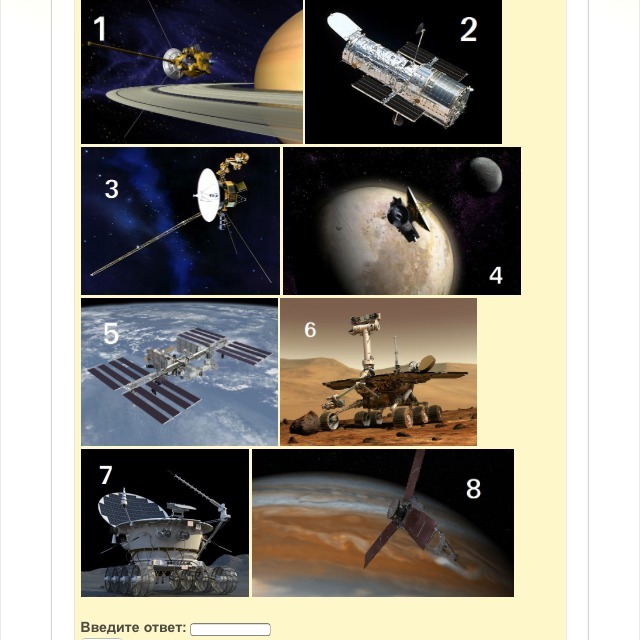 1

2

3

4

5

6

7

8

Введите ответ: