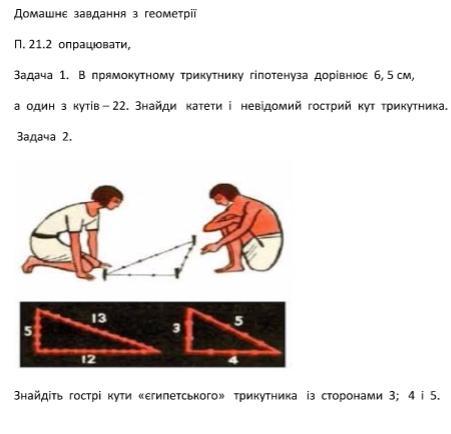 Домашнє завдання з геометрії

П. 21.2 опрацювати,

Задача 1. В прямокутному трикутнику гіпотенуза дорівнює 6, 5 см,

а один з кутів – 22. Знайди катети і невідомий гострий кут трикутника.

Задача 2.

5

13

12

3

5

4

Знайдіть гострі кути «єгипетського» трикутника із сторонами 3; 4 і 5.