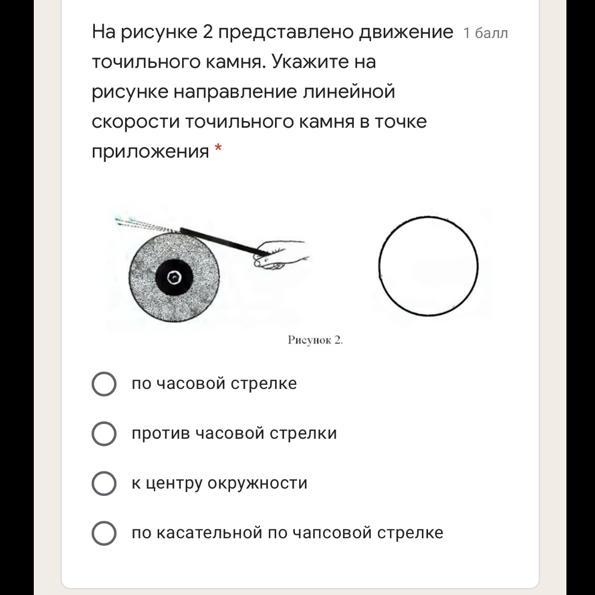 На рисунке 2 представлено движение точильного камня. Укажите на рисунке направление линейной скорости точильного камня в точке приложения *

1 балл

Рисунок 2.

по часовой стрелке

против часовой стрелки

к центру окружности

по касательной по чапсовой стрелке