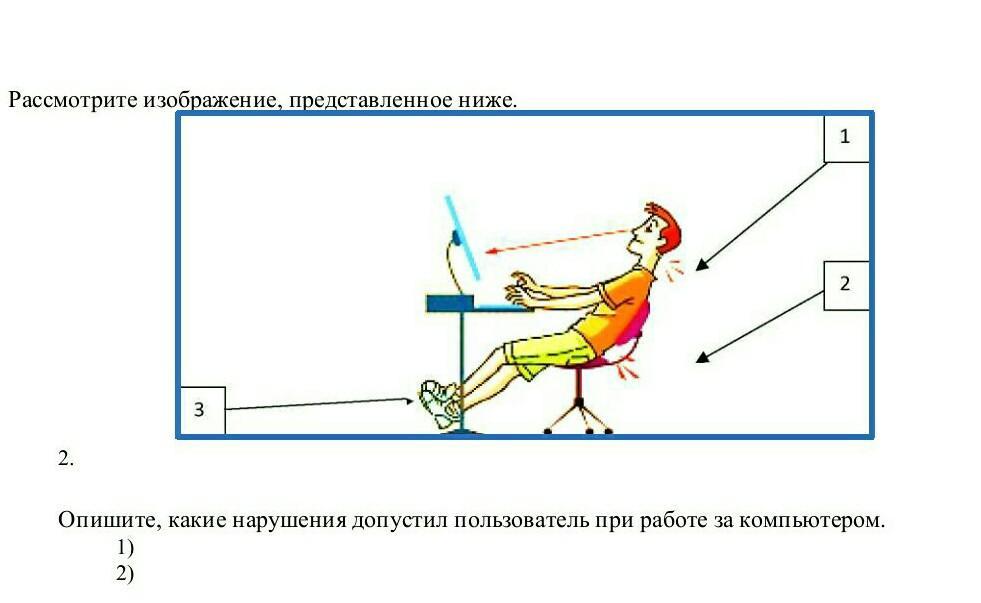 Рассмотрите изображение, представленное ниже.

1

2

3

2.

Опишите, какие нарушения допустил пользователь при работе за компьютером.

1)

2)