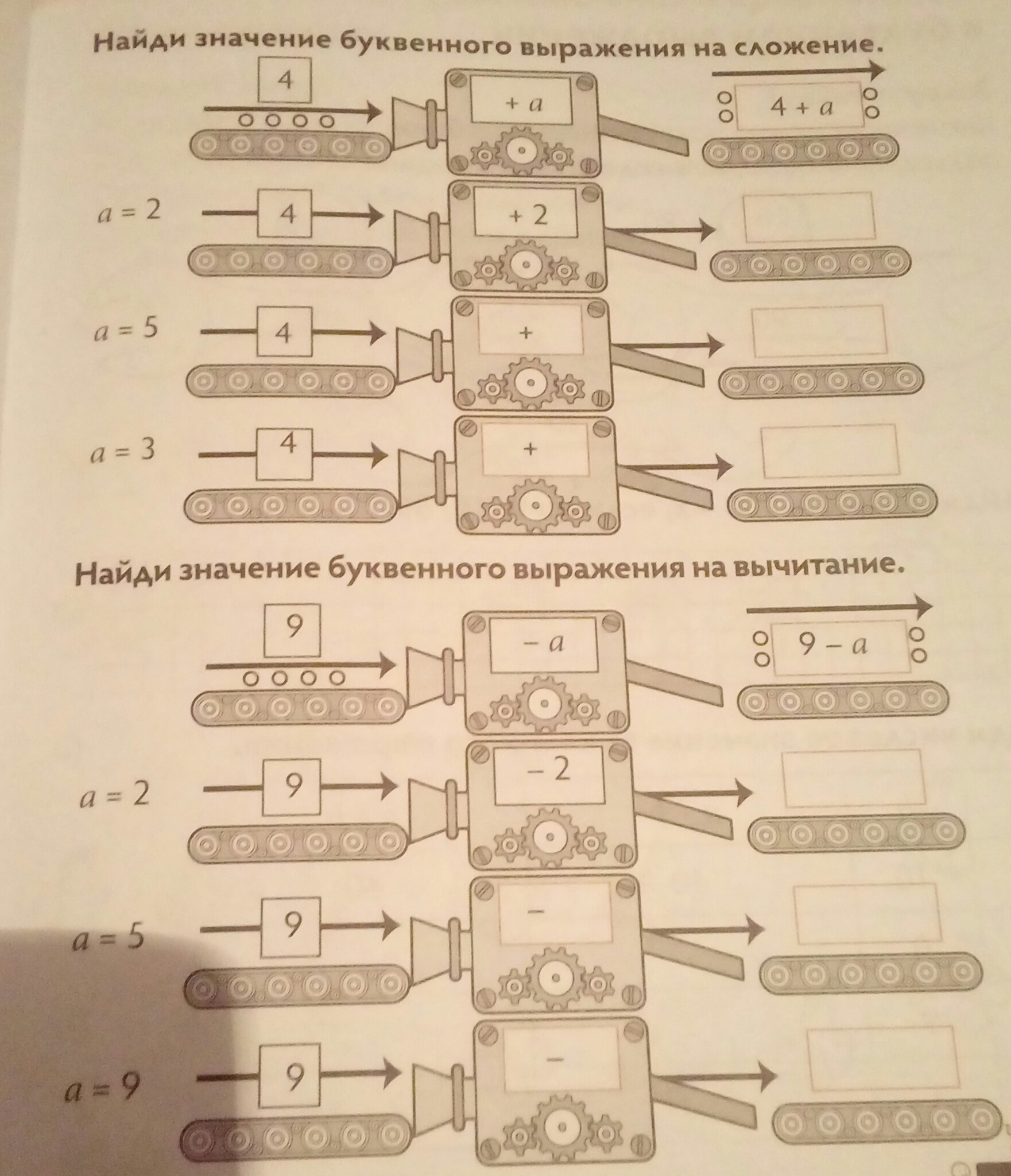 Найди значение буквенного выражения на сложение.

4

$+ a$

$4 + a$

$a = 2$

4

$+ 2$

$a = 5$

4

$+$

$a = 3$

4

$+$

Найди значение буквенного выражения на вычитание.

9

$- a$

$9 - a$

$a = 2$

9

$- 2$

$a = 5$

9

$-$

$a = 9$

9

$-$