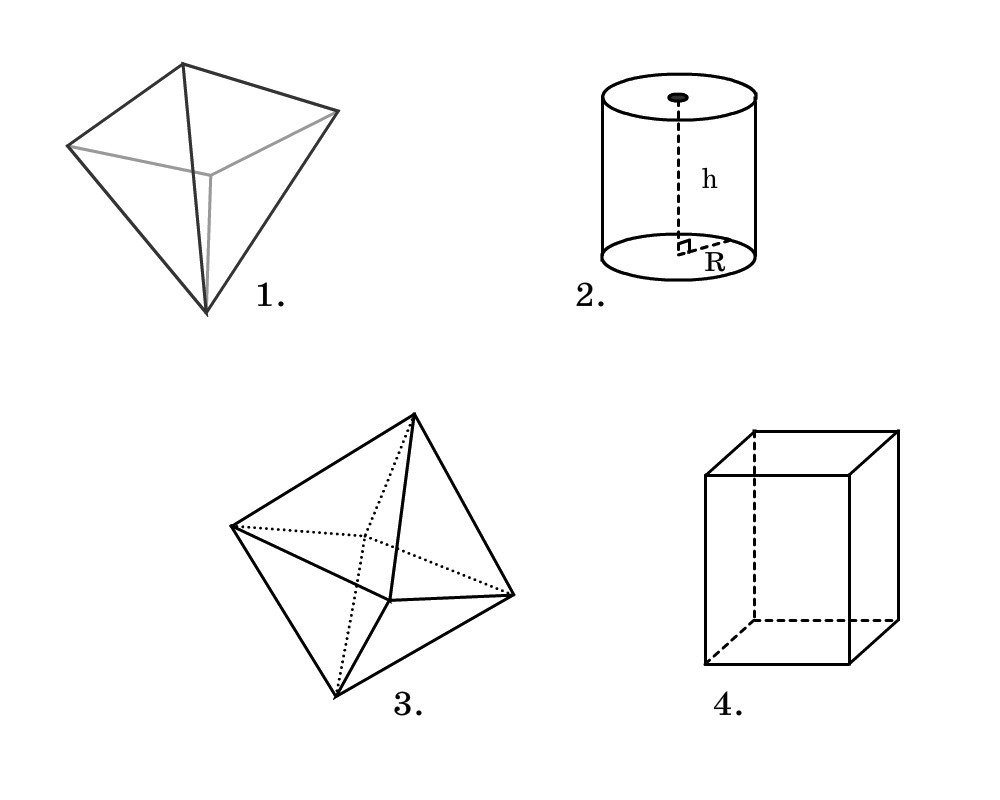 1.

h

R

2.

3.

4.