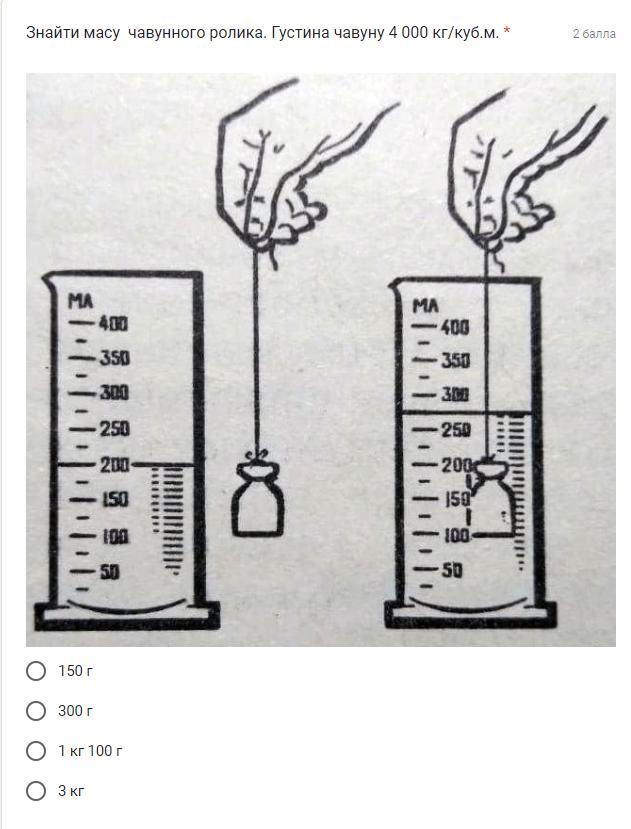 Знайти масу чавунного ролика. Густина чавуну 4 000 кг/куб.м. *

2 балла

МЛ
400
350
300
250
200
150
100
50

МЛ
400
350
300
250
200
150
100
50

150 г

300 г

1 кг 100 г

3 кг