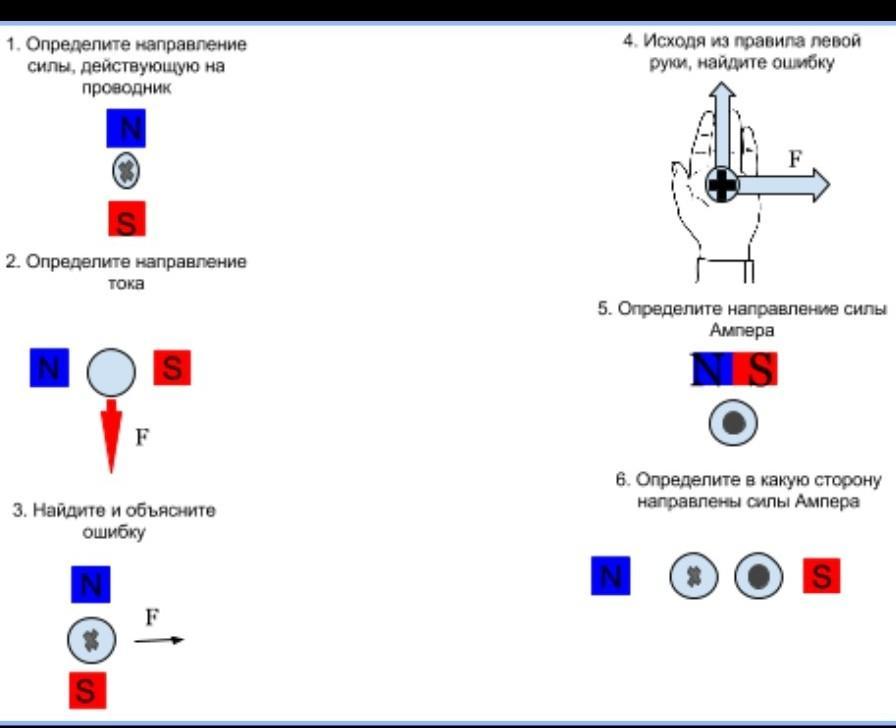 1. Определите направление силы, действующую на проводник

N

S

2. Определите направление тока

N

S

F

3. Найдите и объясните ошибку

N

F

S

4. Исходя из правила левой руки, найдите ошибку

F

5. Определите направление силы Ампера

N S

6. Определите в какую сторону направлены силы Ампера

N

S