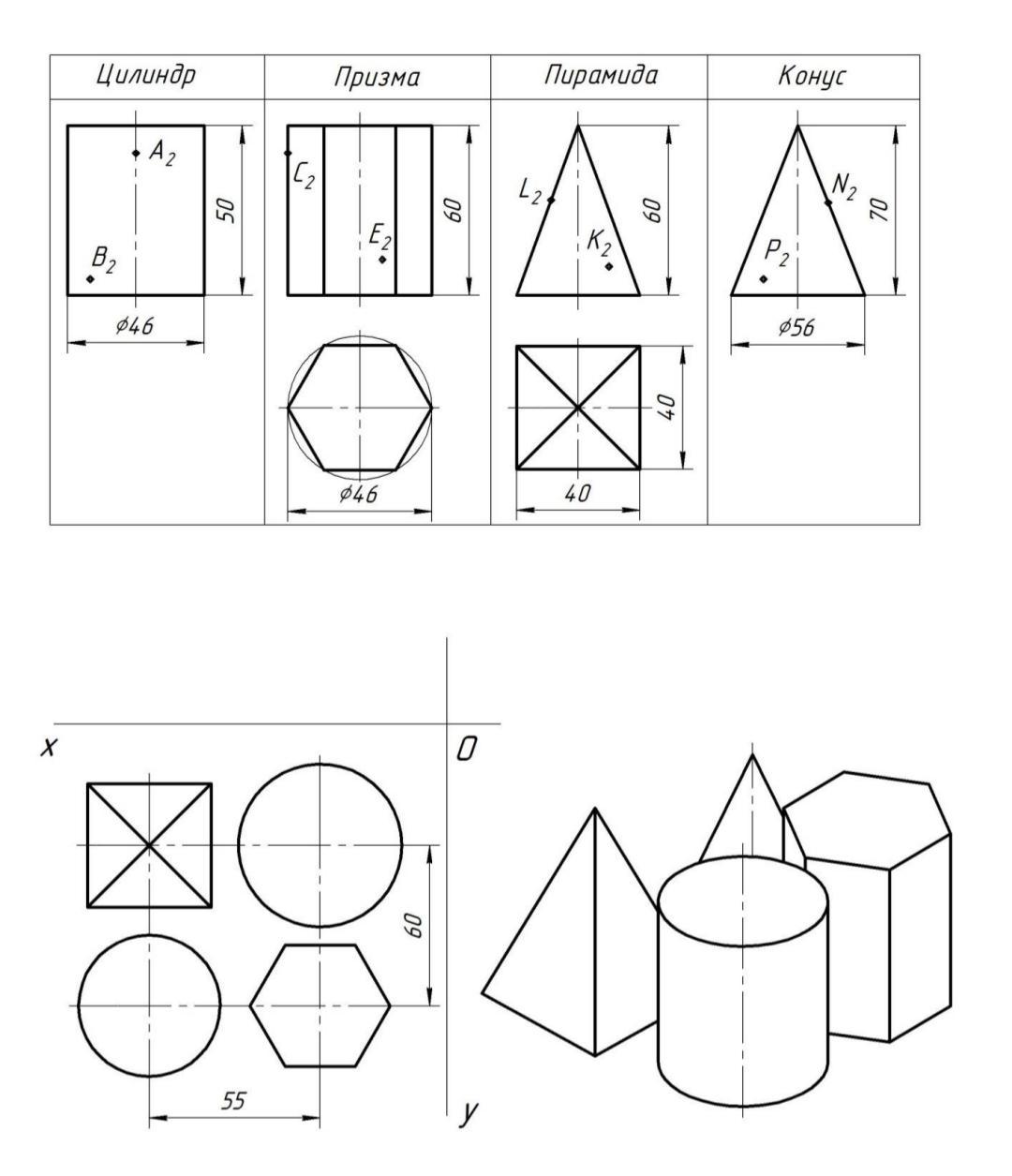 | Цилиндр | Призма | Пирамида | Конус |
|---|---|---|---|
| $A_2$ $B_2$ 50 $\phi 46$ | $C_2$ $E_2$ 60 $\phi 46$ | $L_2$ $K_2$ 60 40 40 | $N_2$ $P_2$ 70 $\phi 56$ |

x
O
60
55
y