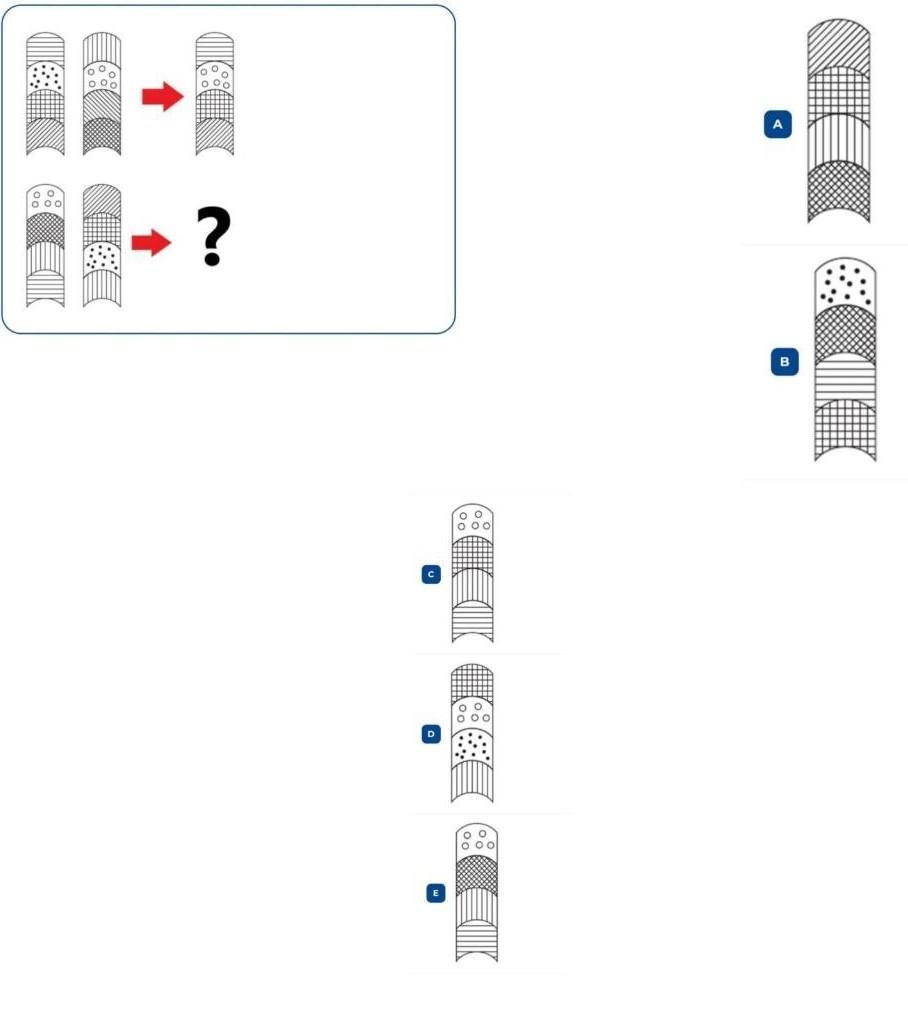 ?

A

B

C

D

E